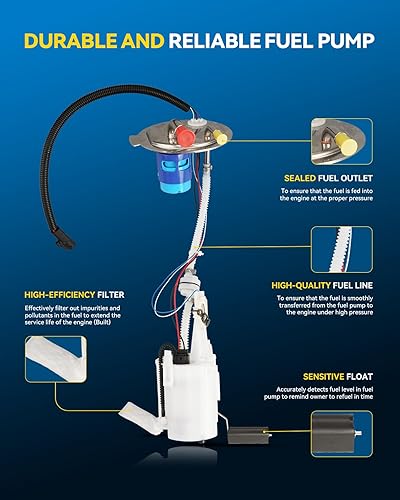 DURABLE AND RELIABLE FUEL PUMP

SEALED FUEL OUTLET

To ensure that the fuel is fed into the engine at the proper pressure

HIGH-QUALITY FUEL LINE

To ensure that the fuel is smoothly transferred from the fuel pump to the engine under high pressure

HIGH-EFFICIENCY FILTER

Effectively filter out impurities and pollutants in the fuel to extend the service life of the engine (Built)

SENSITIVE FLOAT

Accurately detects fuel level in fuel pump to remind owner to refuel in time