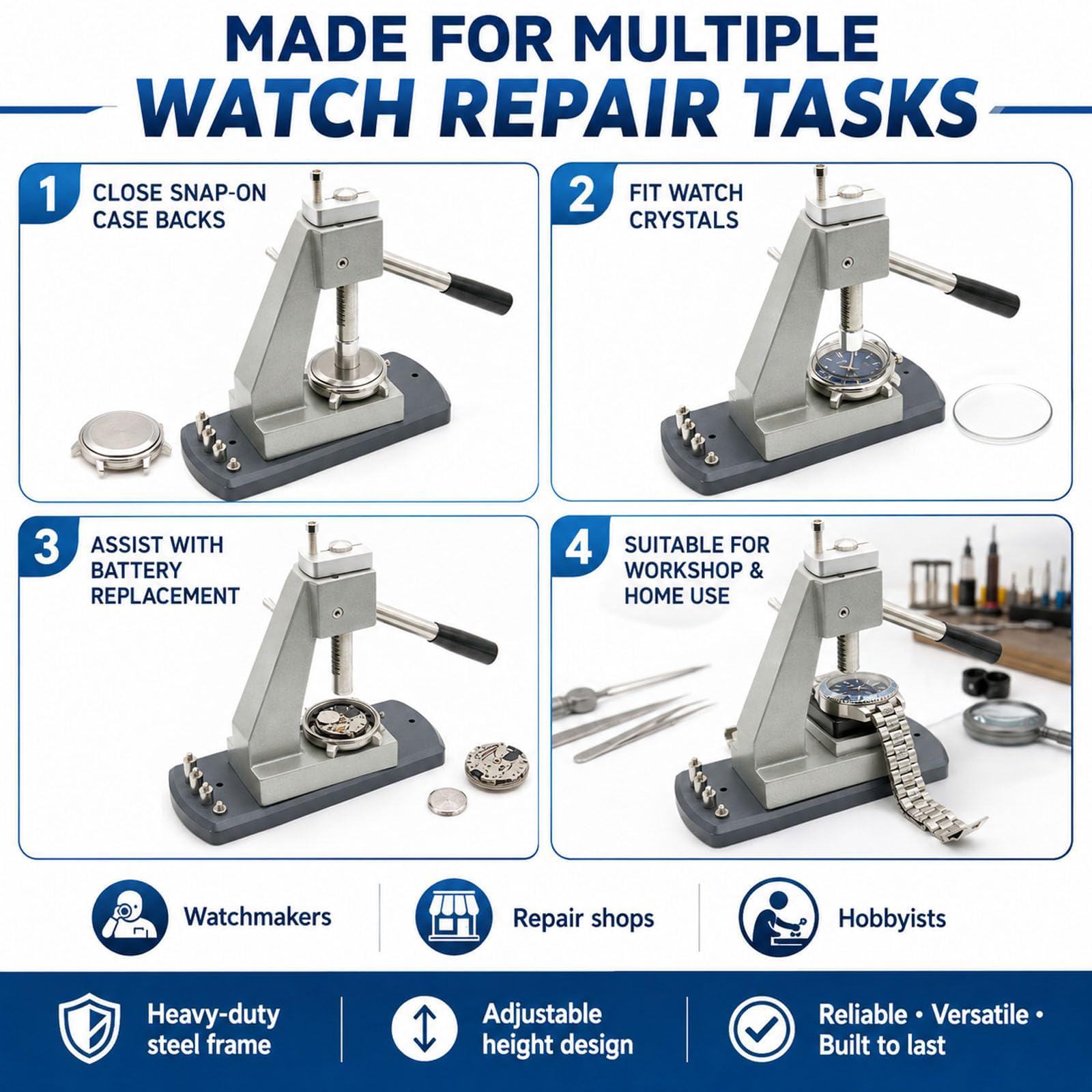 MADE FOR MULTIPLE
WATCH REPAIR TASKS

1 CLOSE SNAP-ON CASE BACKS

2 FIT WATCH CRYSTALS

3 ASSIST WITH BATTERY REPLACEMENT

4 SUITABLE FOR WORKSHOP & HOME USE

Watchmakers

Repair shops

Hobbyists

Heavy-duty steel frame

Adjustable height design

Reliable • Versatile • Built to last