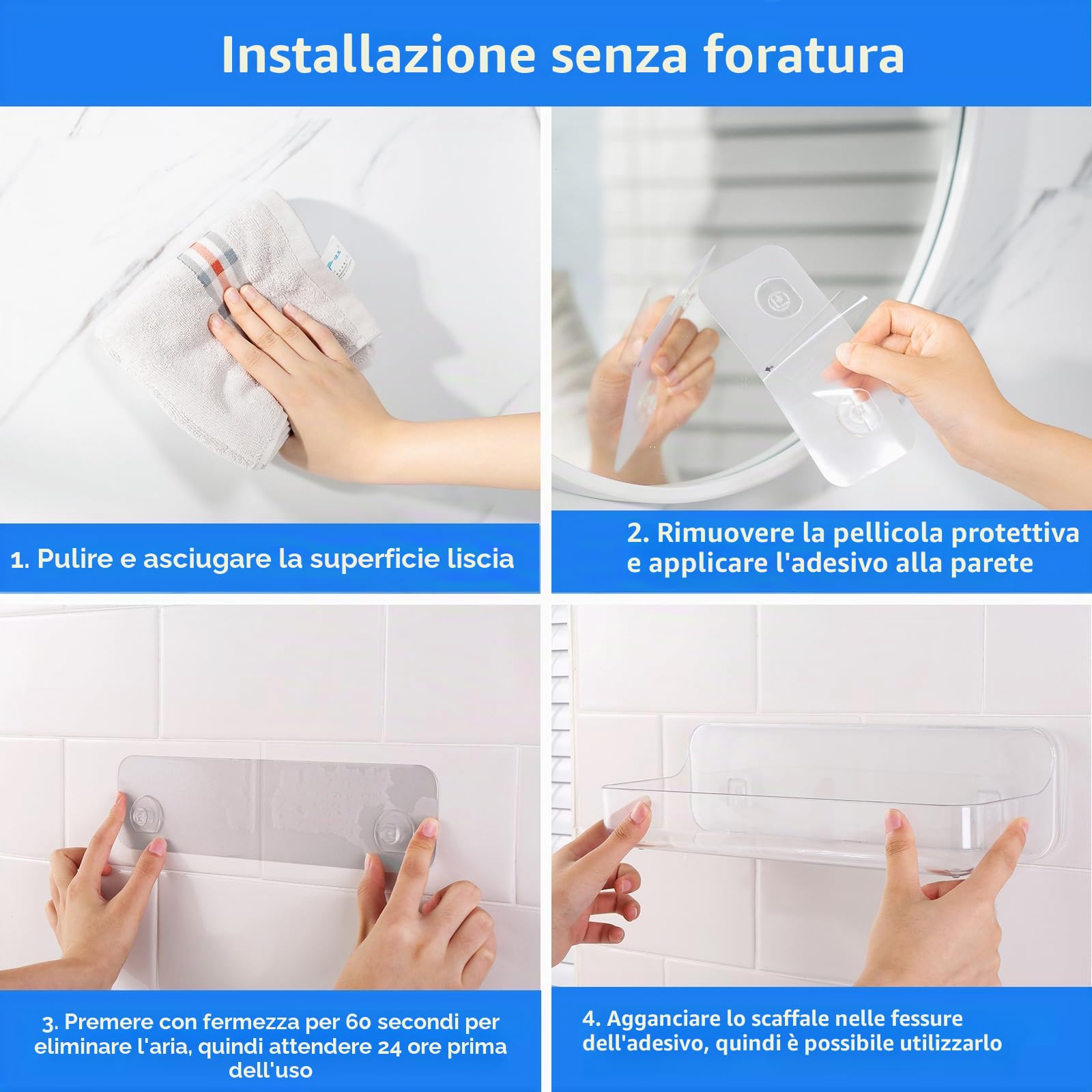 Installazione senza foratura

1. Pulire e asciugare la superficie liscia

2. Rimuovere la pellicola protettiva e applicare l'adesivo alla parete

3. Premere con fermezza per 60 secondi per eliminare l'aria, quindi attendere 24 ore prima dell'uso

4. Agganciare lo scaffale nelle fessure dell'adesivo, quindi è possibile utilizzarlo