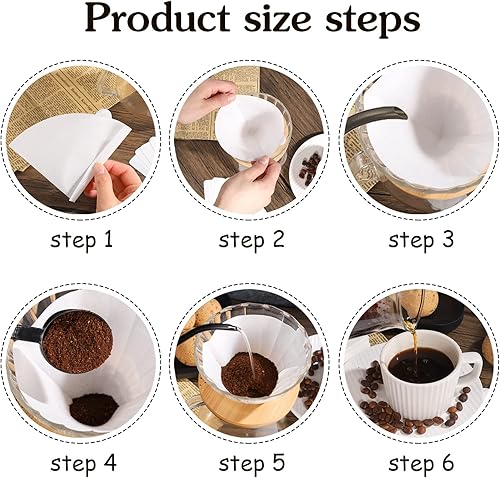 Product size steps

step 1

step 2

step 3

step 4

step 5

step 6