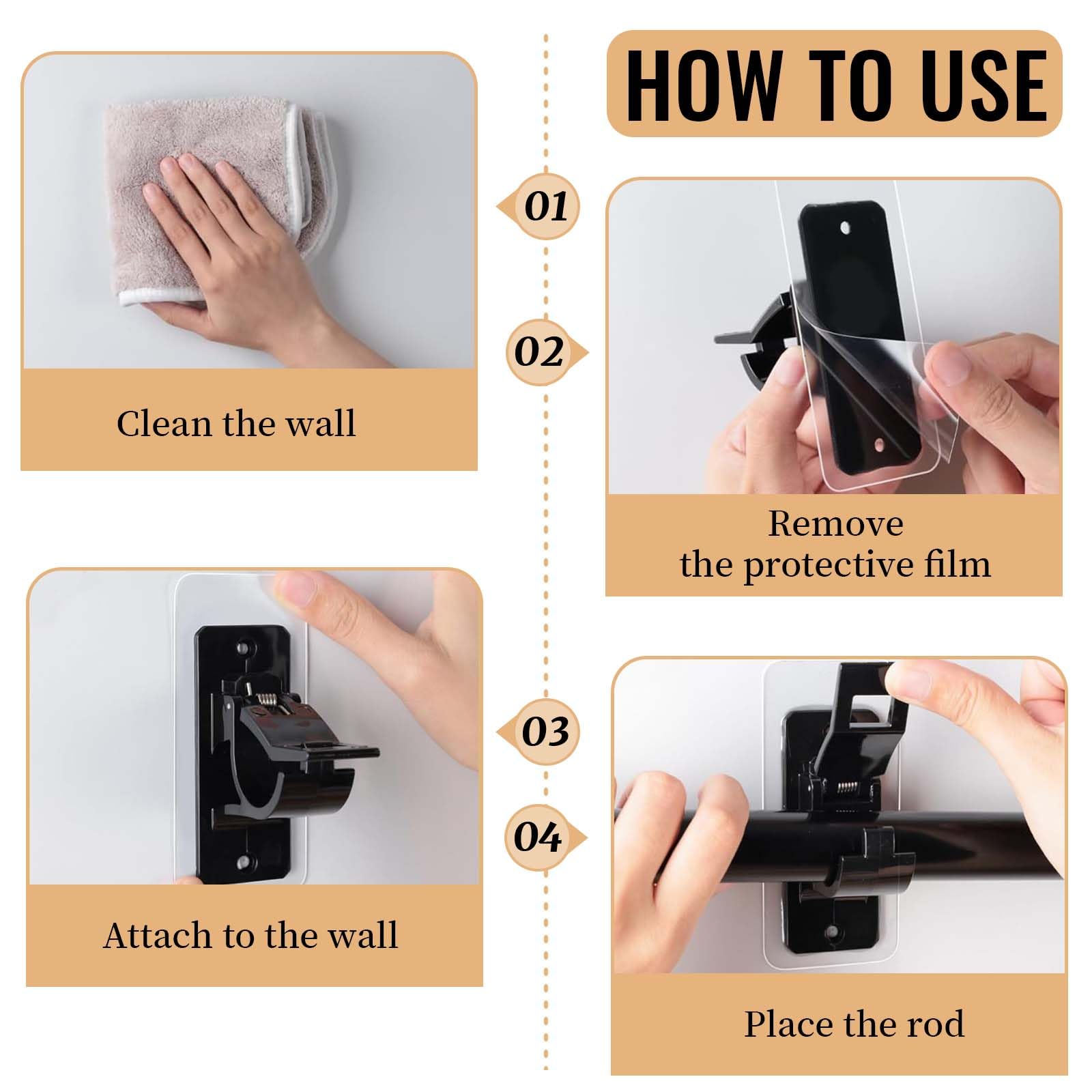 HOW TO USE

01

Clean the wall

02

Remove the protective film

03

Attach to the wall

04

Place the rod