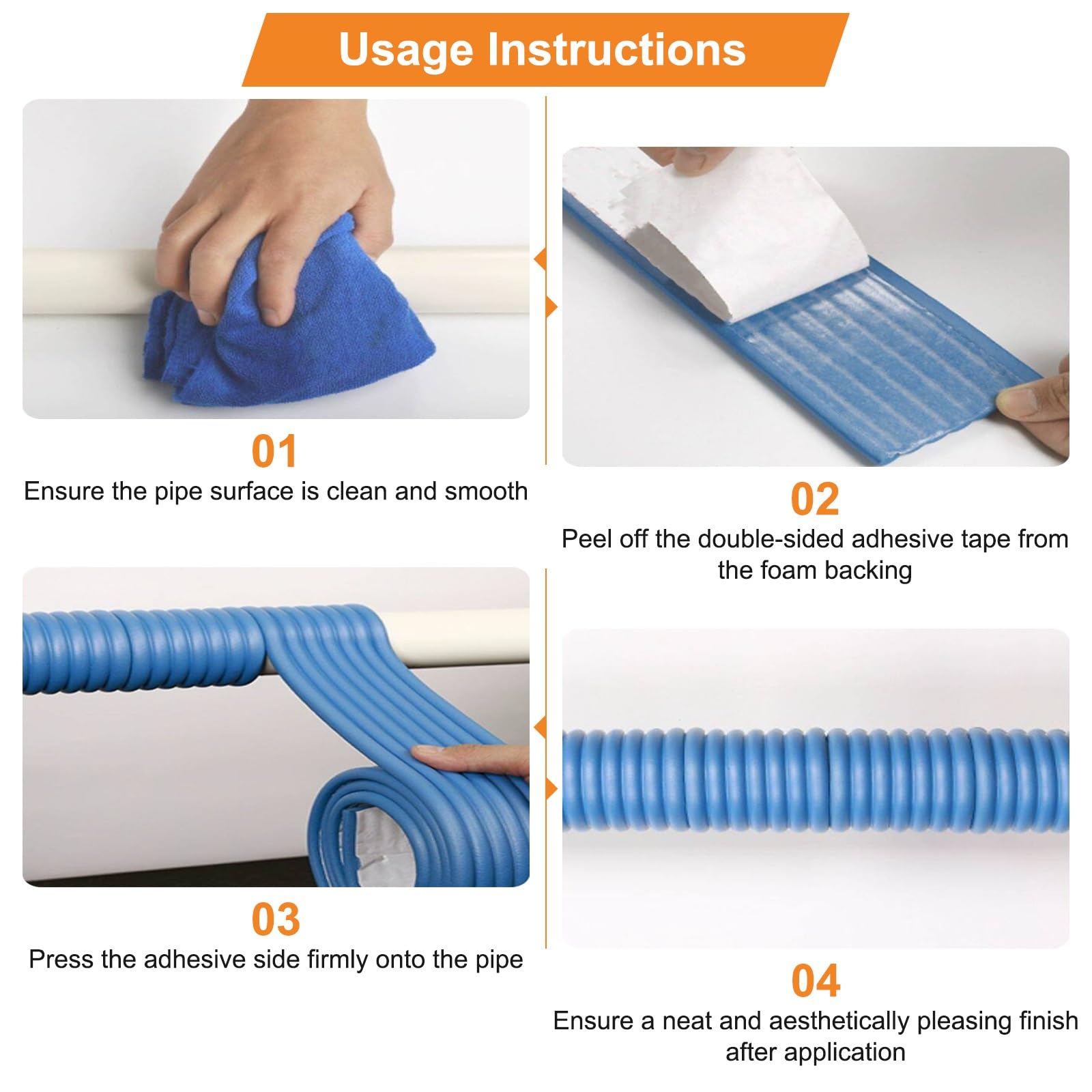 Usage Instructions

01
Ensure the pipe surface is clean and smooth

02
Peel off the double-sided adhesive tape from the foam backing

03
Press the adhesive side firmly onto the pipe

04
Ensure a neat and aesthetically pleasing finish after application