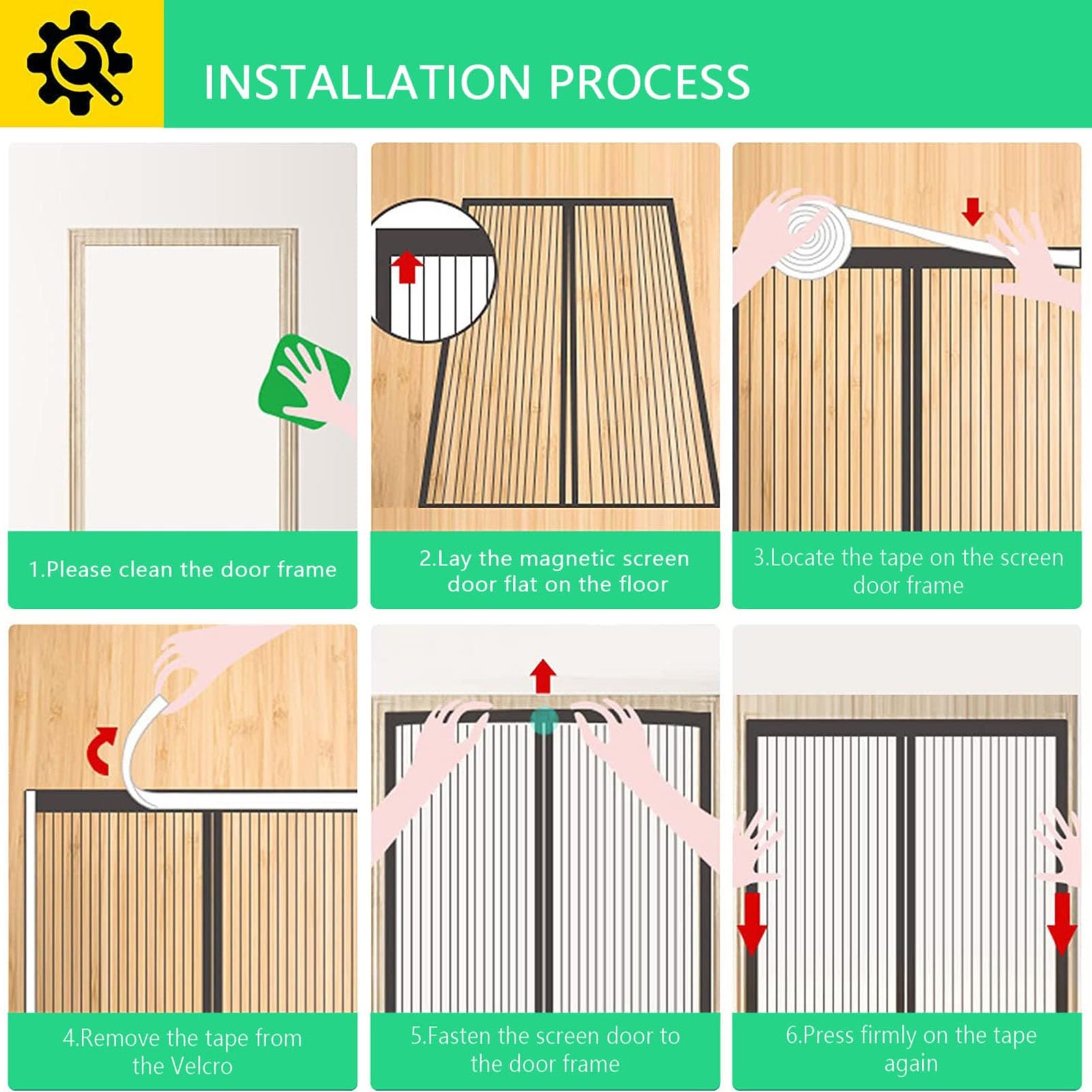 INSTALLATION PROCESS

1.Please clean the door frame

2.Lay the magnetic screen door flat on the floor

3.Locate the tape on the screen door frame

4.Remove the tape from the Velcro

5.Fasten the screen door to the door frame

6.Press firmly on the tape again