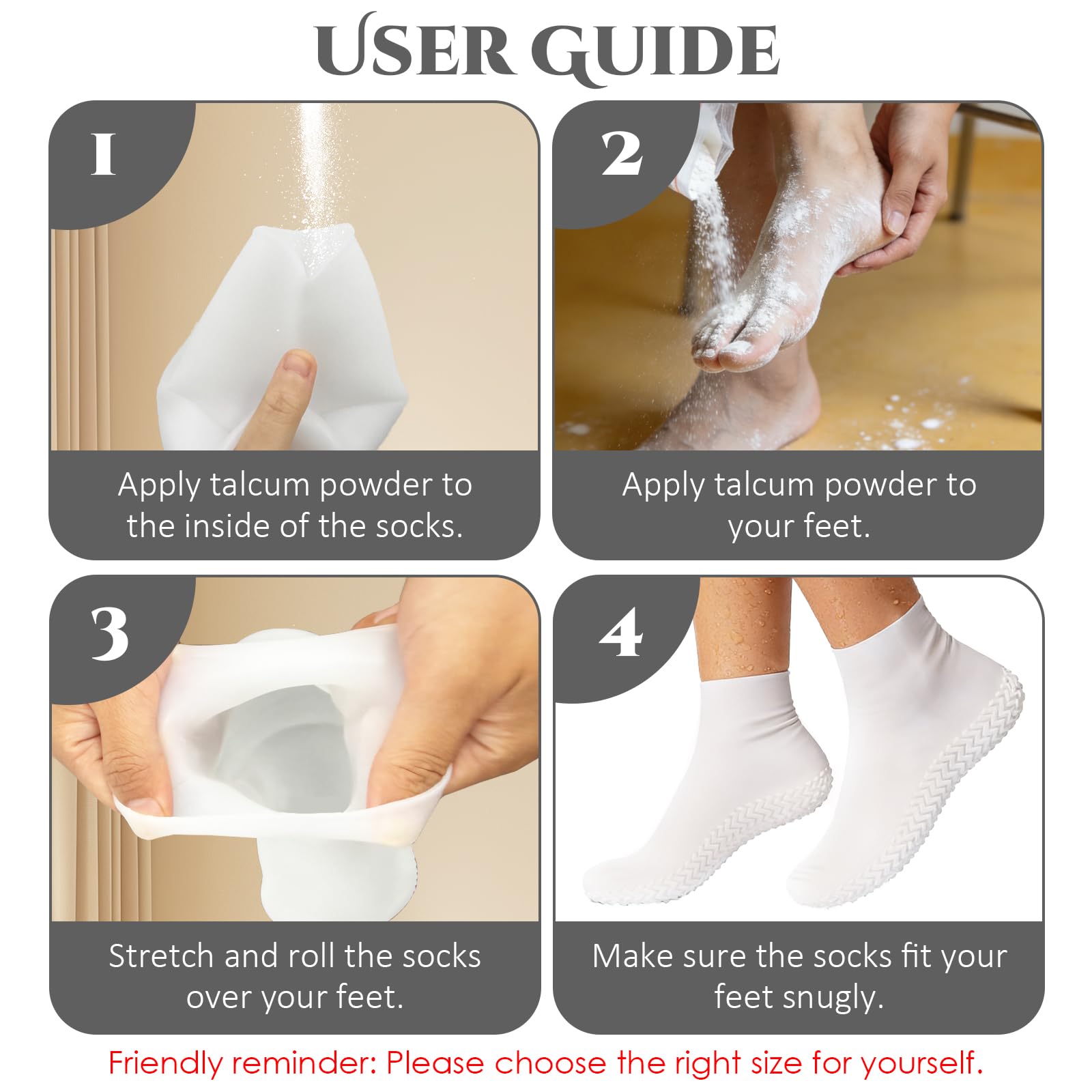 USER GUIDE

1

Apply talcum powder to the inside of the socks.

2

Apply talcum powder to your feet.

3

Stretch and roll the socks over your feet.

4

Make sure the socks fit your feet snugly.

Friendly reminder: Please choose the right size for yourself.