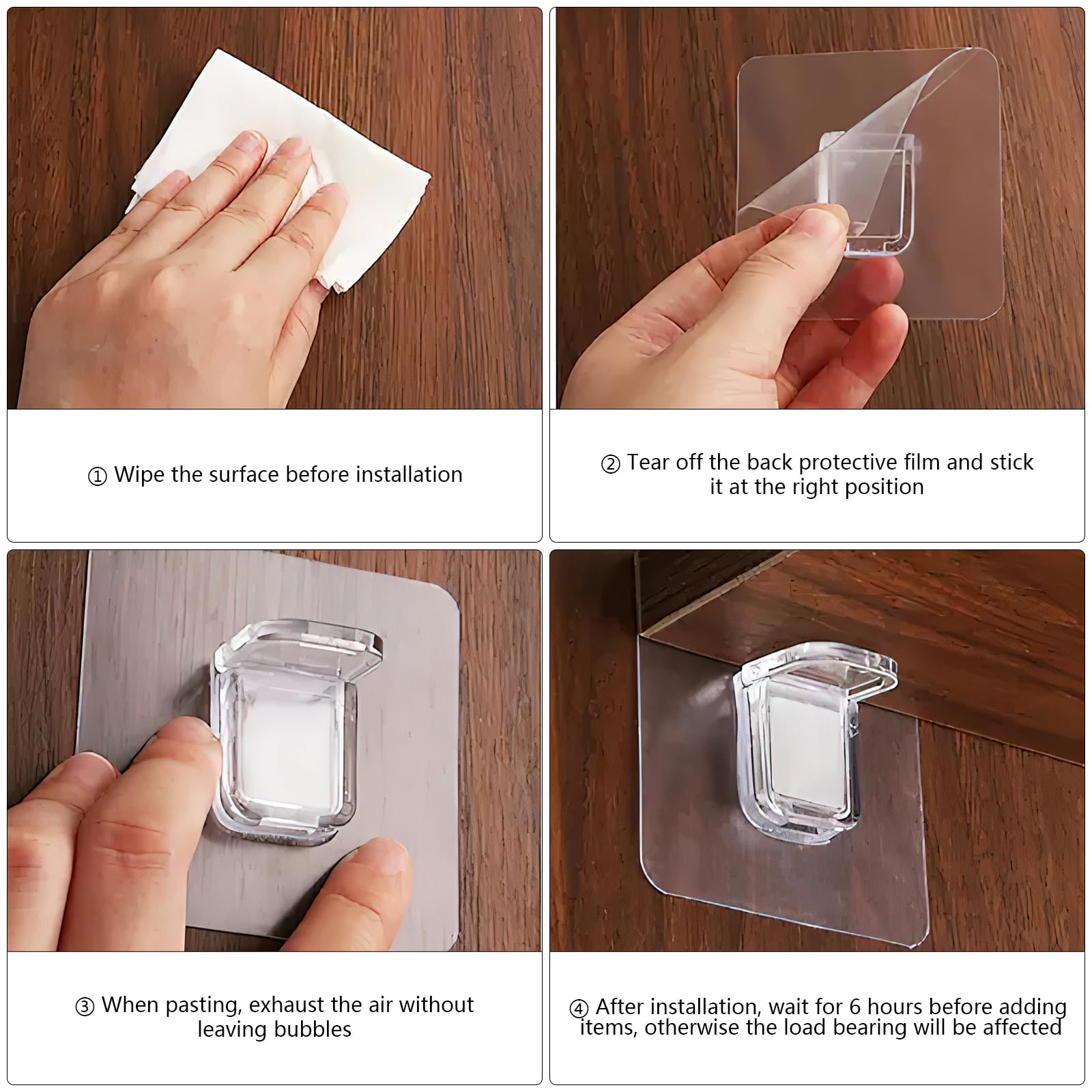 ① Wipe the surface before installation

② Tear off the back protective film and stick it at the right position

③ When pasting, exhaust the air without leaving bubbles

④ After installation, wait for 6 hours before adding items, otherwise the load bearing will be affected