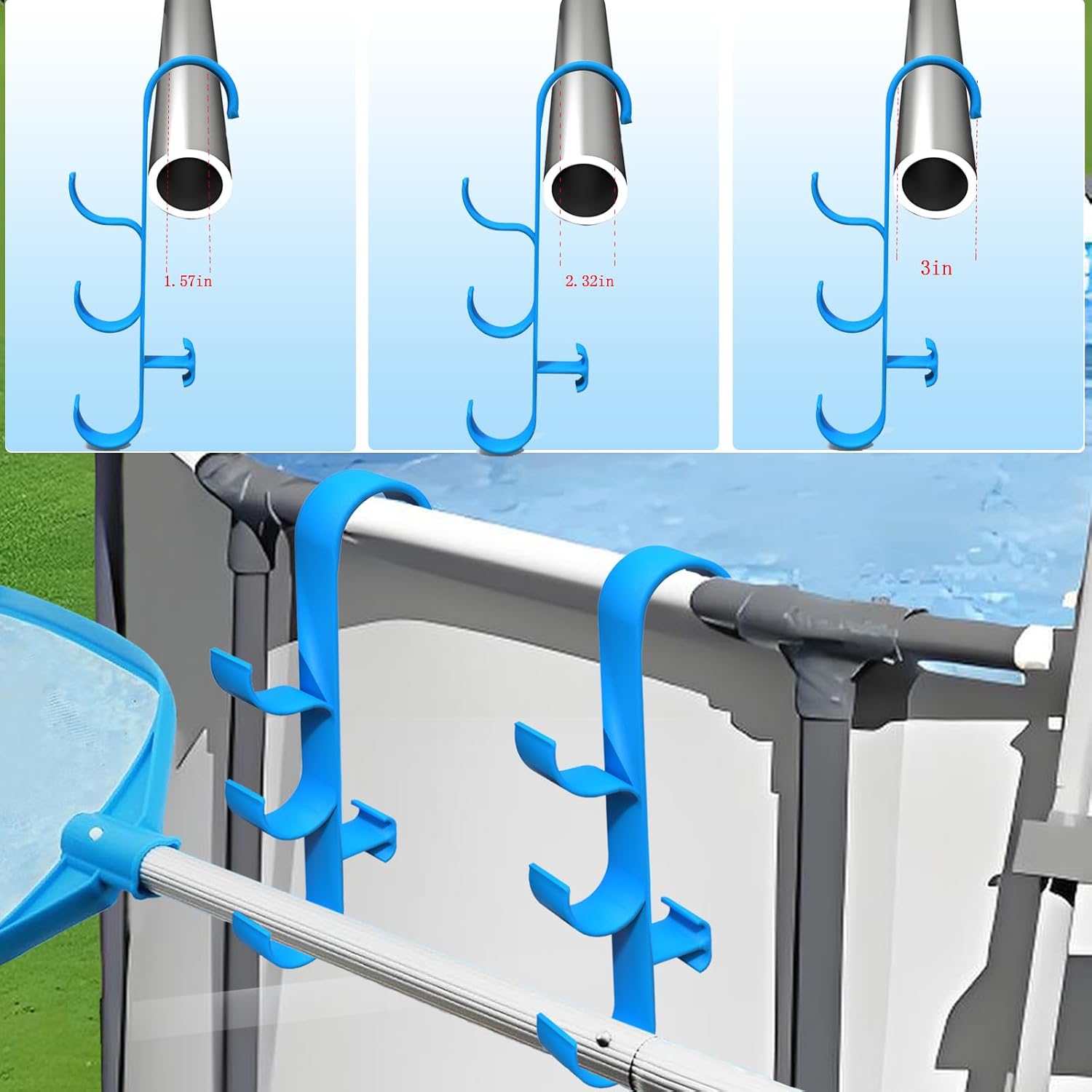 1.57in

2.32in

3in