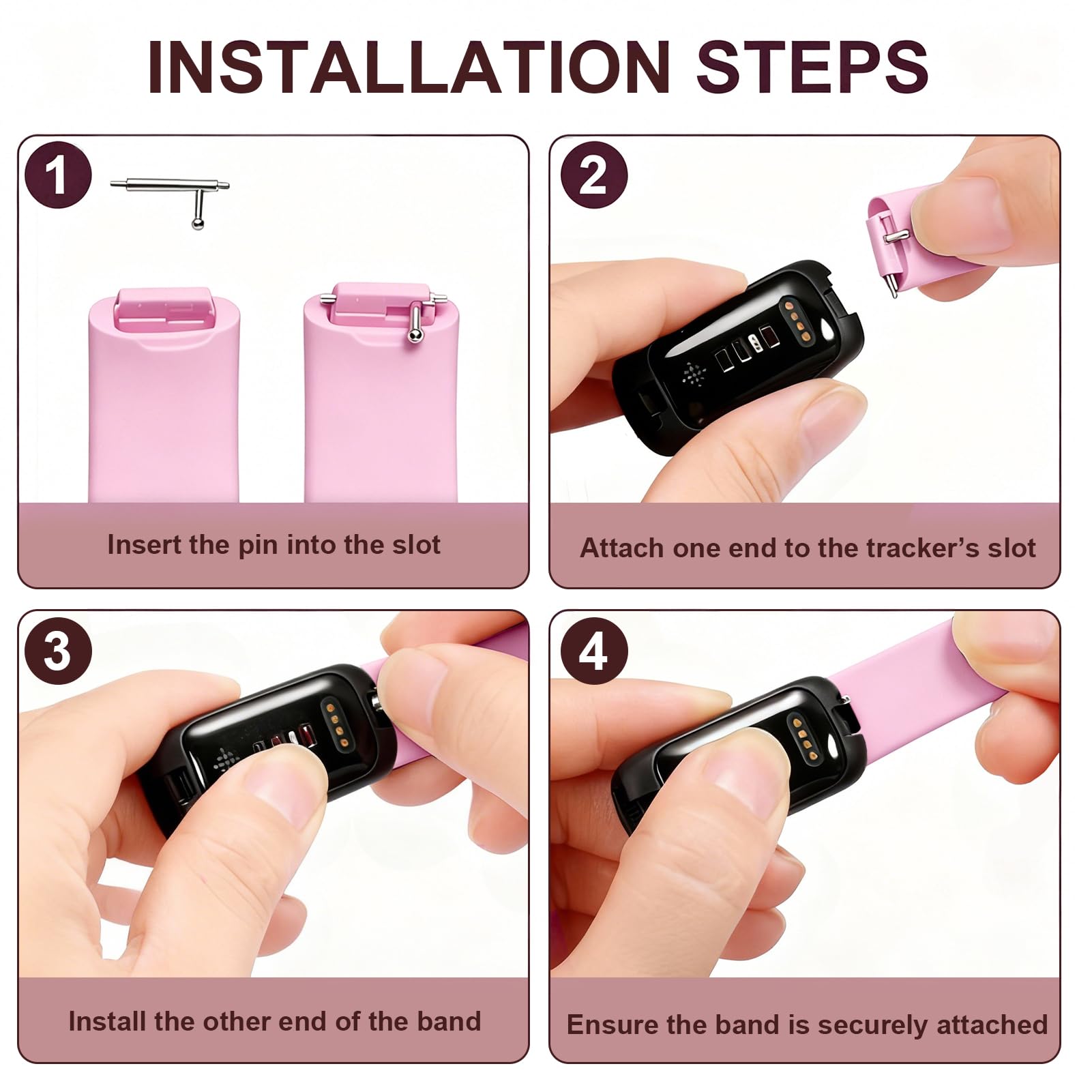 INSTALLATION STEPS

1

Insert the pin into the slot

2

Attach one end to the tracker's slot

3

Install the other end of the band

4

Ensure the band is securely attached