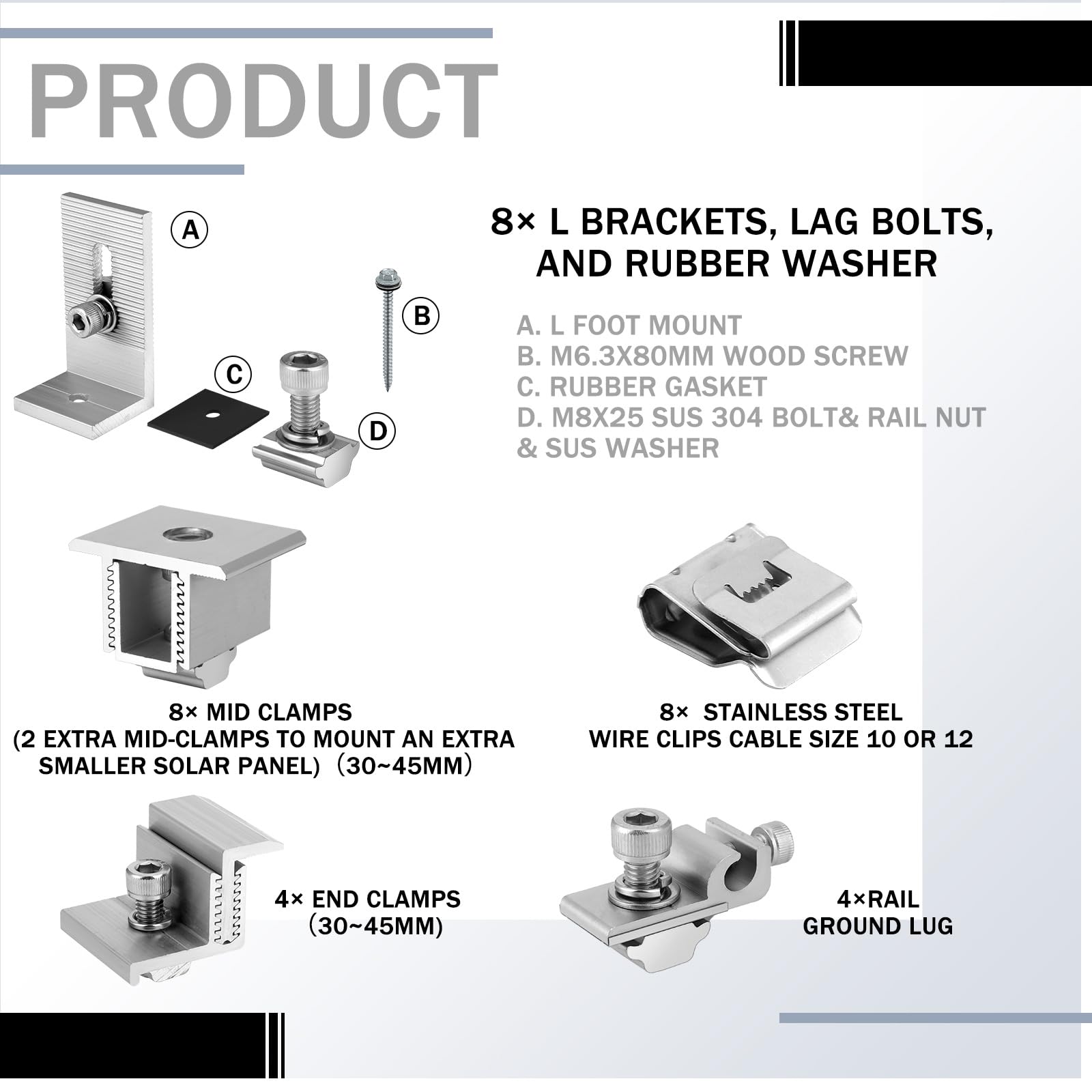 PRODUCT

A

B

C

D

8× L BRACKETS, LAG BOLTS, AND RUBBER WASHER

A. L FOOT MOUNT
B. M6.3X80MM WOOD SCREW
C. RUBBER GASKET
D. M8X25 SUS 304 BOLT& RAIL NUT & SUS WASHER

8× MID CLAMPS
(2 EXTRA MID-CLAMPS TO MOUNT AN EXTRA SMALLER SOLAR PANEL)（30~45MM）

8× STAINLESS STEEL
WIRE CLIPS CABLE SIZE 10 OR 12

4× END CLAMPS
（30~45MM）

4×RAIL
GROUND LUG