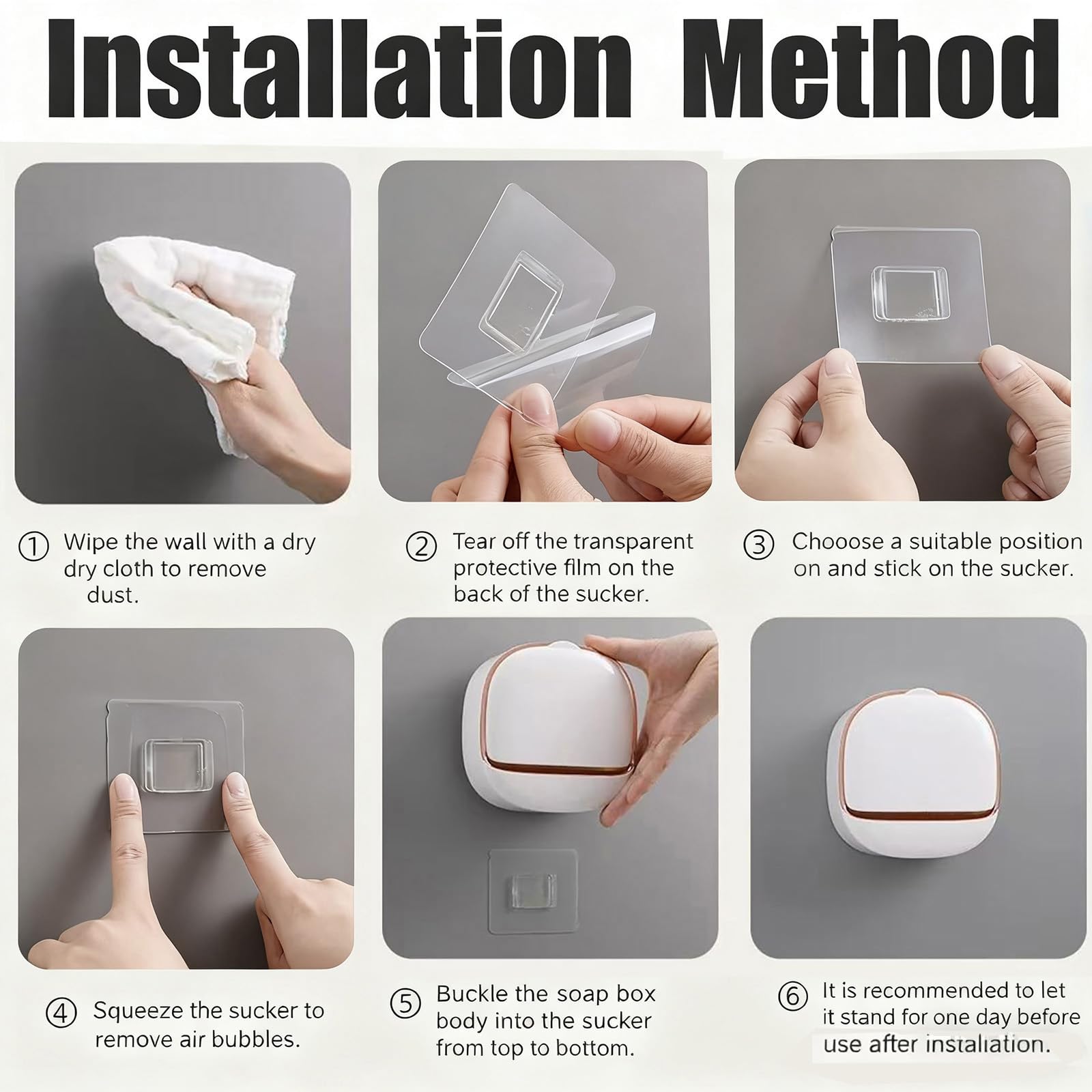 Installation Method

① Wipe the wall with a dry dry cloth to remove dust.

② Tear off the transparent protective film on the back of the sucker.

③ Chooose a suitable position on and stick on the sucker.

④ Squeeze the sucker to remove air bubbles.

⑤ Buckle the soap box body into the sucker from top to bottom.

⑥ It is recommended to let it stand for one day before use after installation.