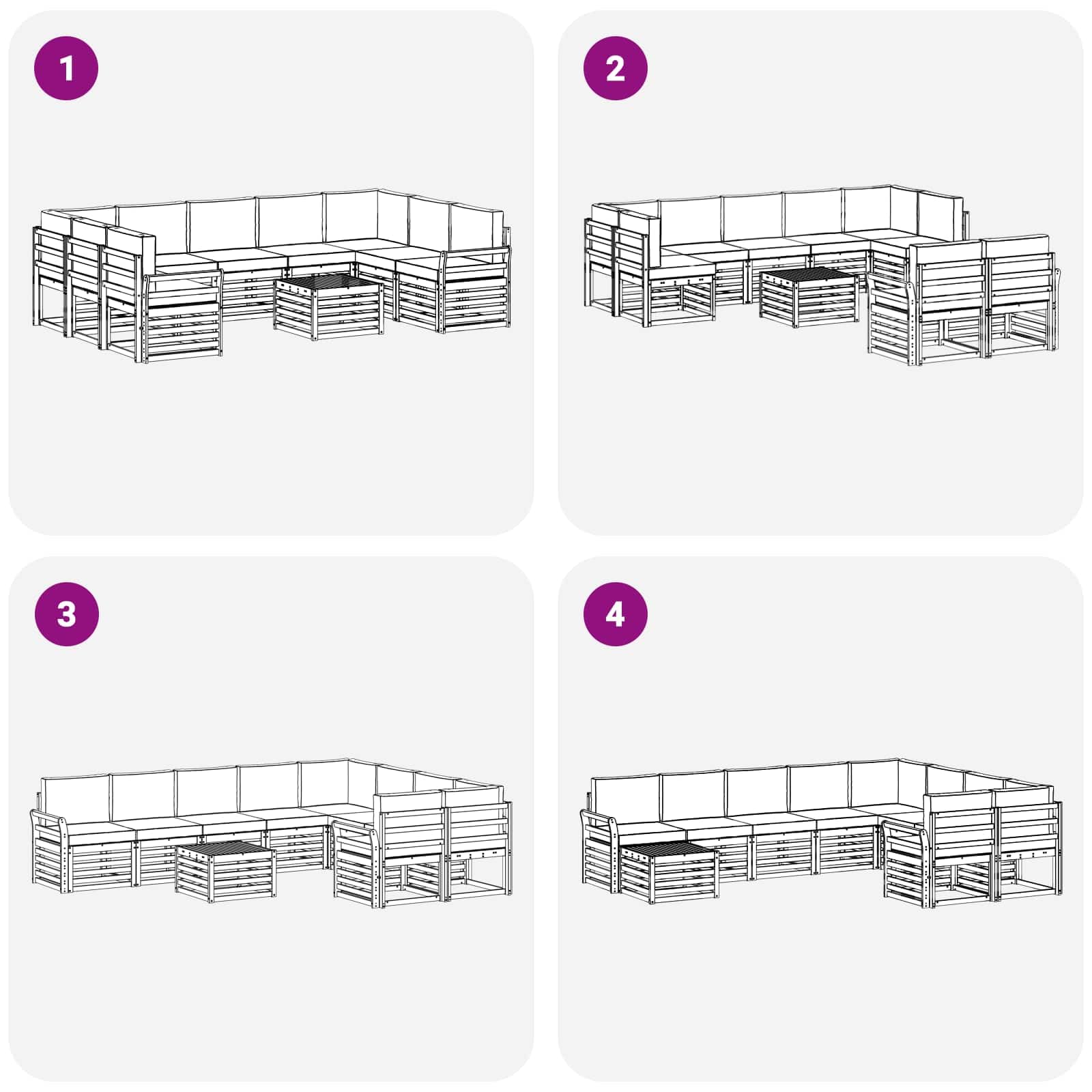 1

2

3

4