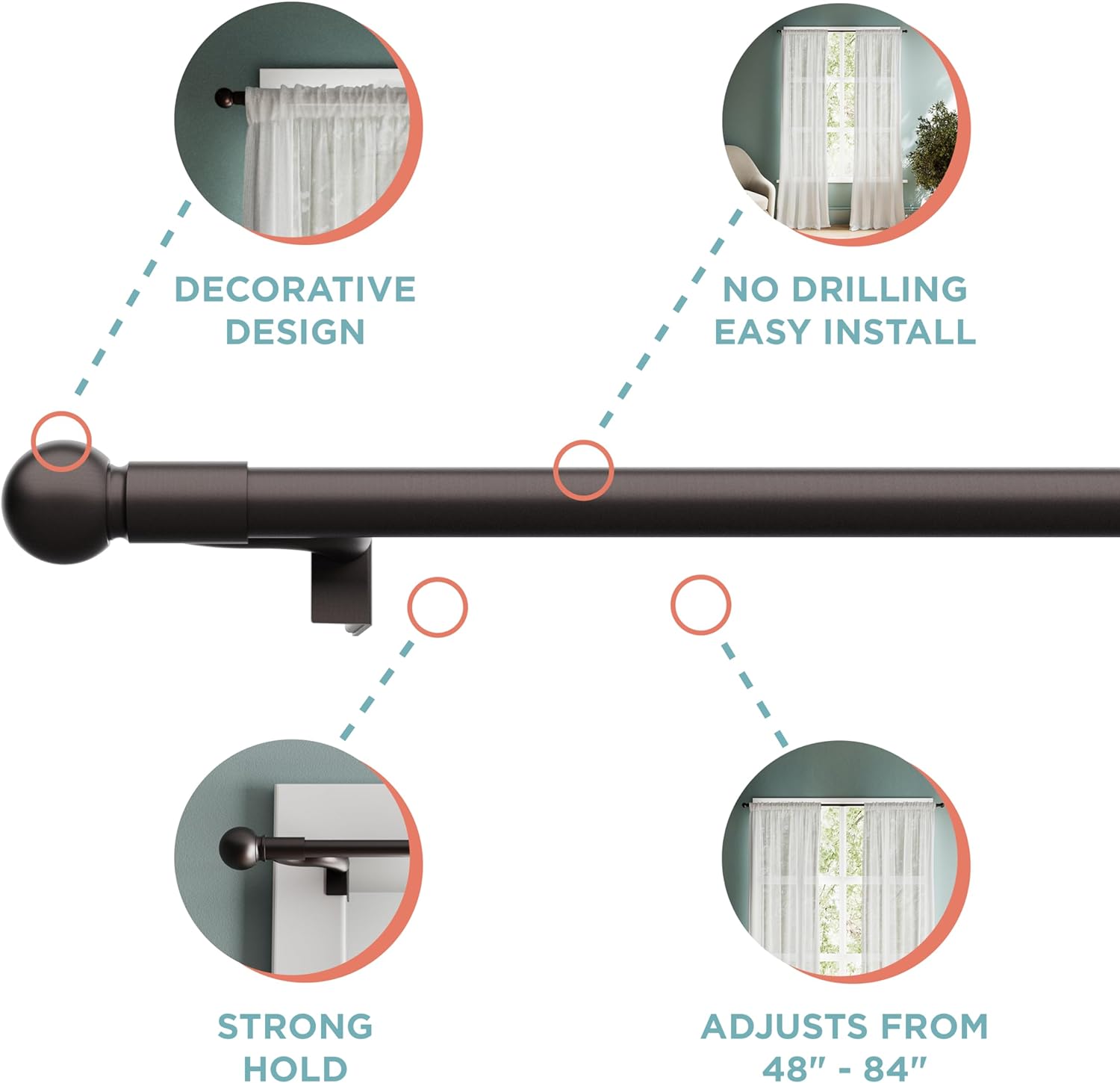 DECORATIVE DESIGN

NO DRILLING EASY INSTALL

STRONG HOLD

ADJUSTS FROM 48" - 84"