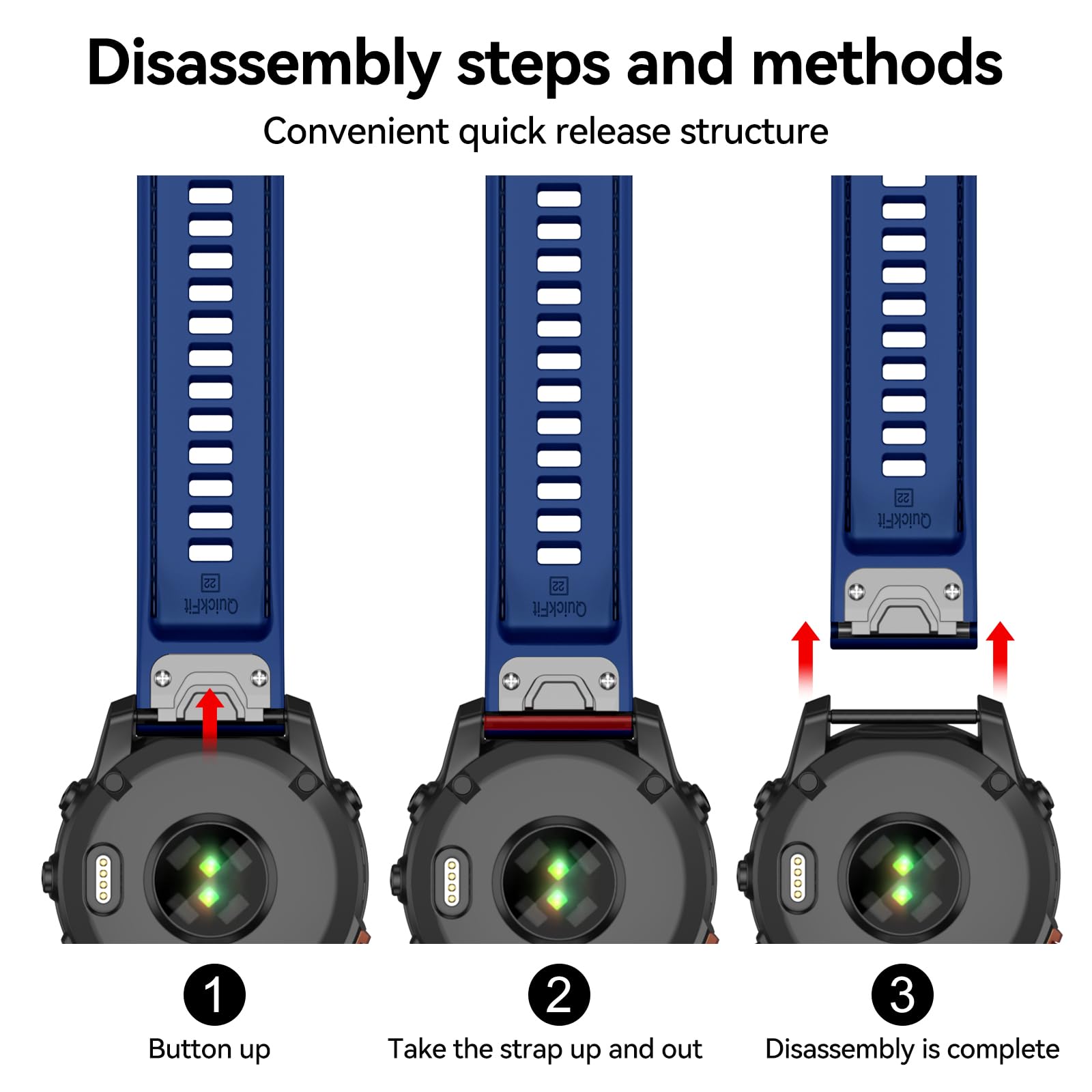 Disassembly steps and methods

Convenient quick release structure

22
QuickFit

22
QuickFit

22
QuickFit

1
Button up

2
Take the strap up and out

3
Disassembly is complete