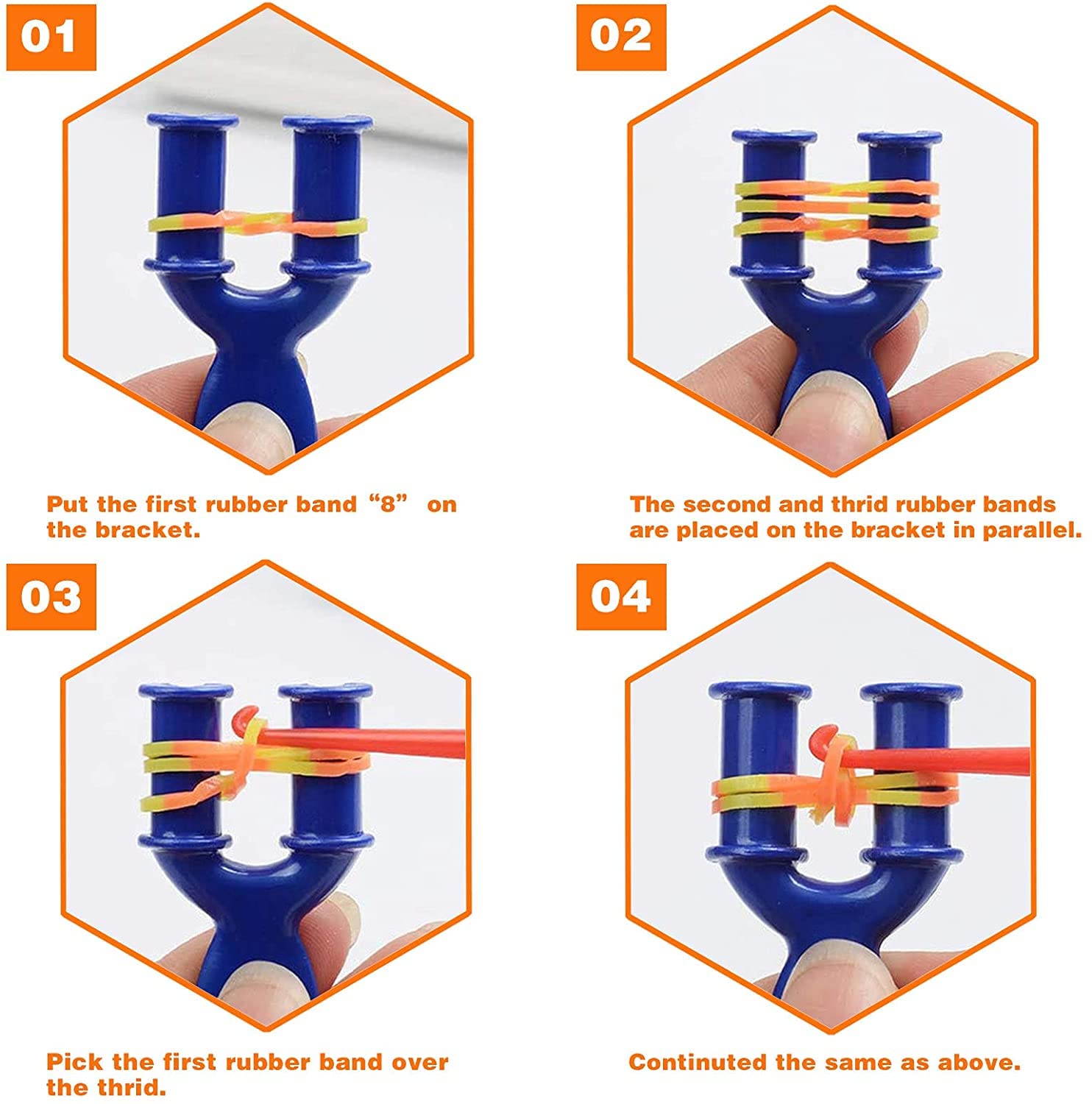 01

Put the first rubber band “8” on the bracket.

02

The second and thrid rubber bands are placed on the bracket in parallel.

03

Pick the first rubber band over the thrid.

04

Continuted the same as above.