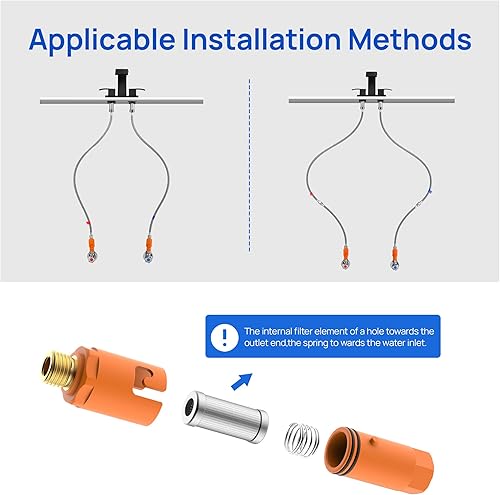 Applicable Installation Methods

!

The internal filter element of a hole towards the outlet end,the spring to wards the water inlet.