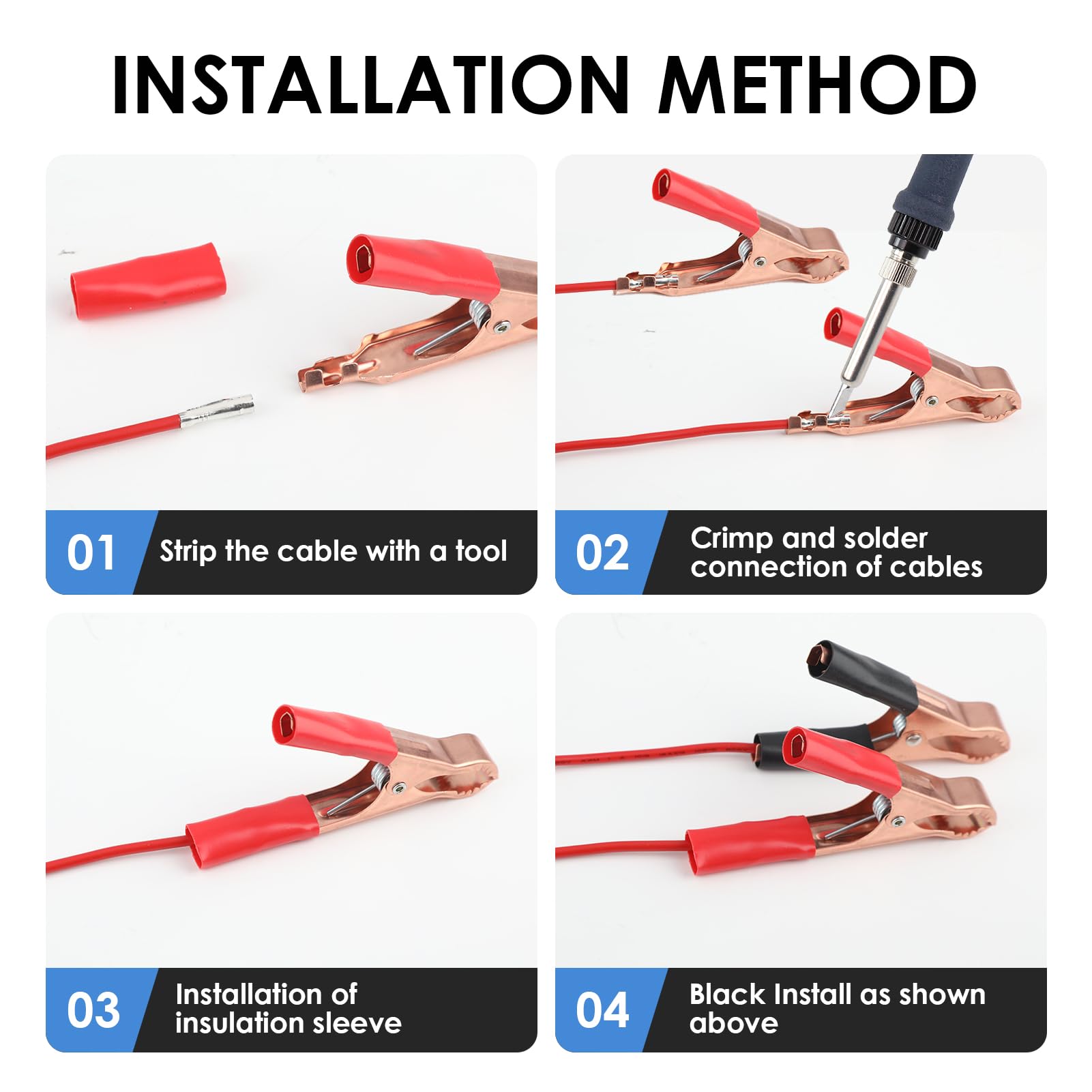 INSTALLATION METHOD

01 Strip the cable with a tool

02 Crimp and solder connection of cables

03 Installation of insulation sleeve

04 Black Install as shown above