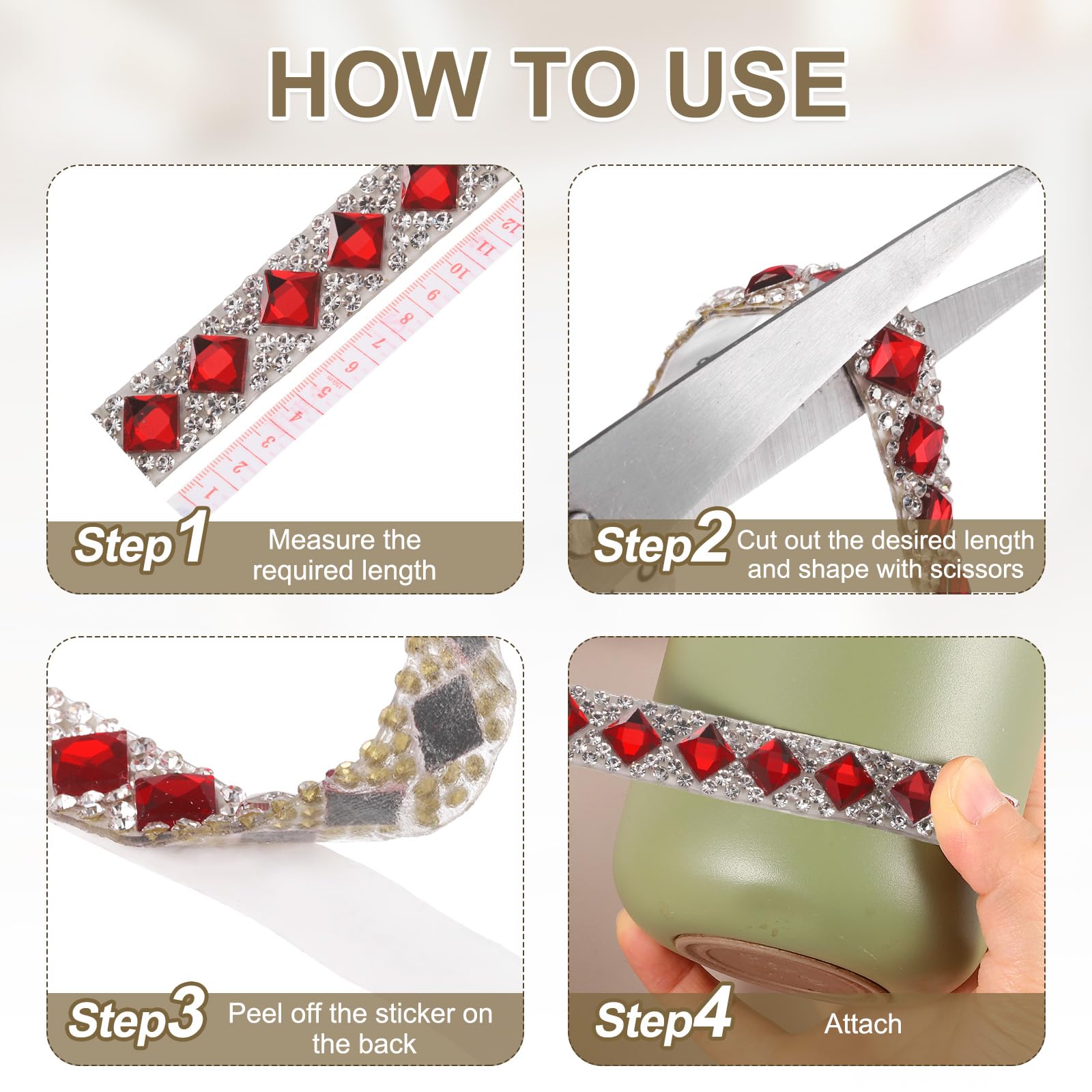 HOW TO USE

1 2 3 4 5 6 7 8 9 10 11 12

Step1 Measure the required length

Step2 Cut out the desired length and shape with scissors

Step3 Peel off the sticker on the back

Step4 Attach