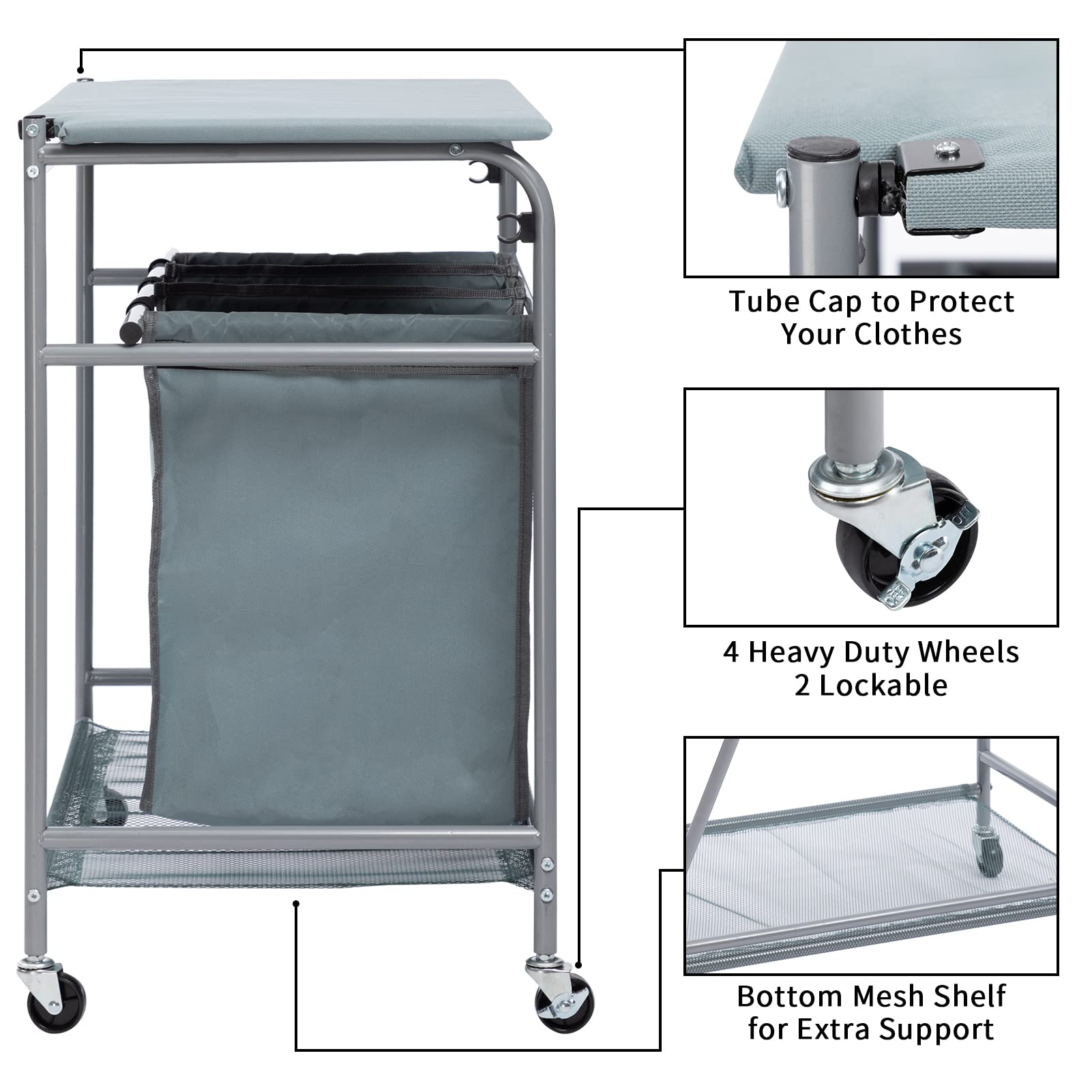 Tube Cap to Protect Your Clothes

4 Heavy Duty Wheels 2 Lockable

Bottom Mesh Shelf for Extra Support