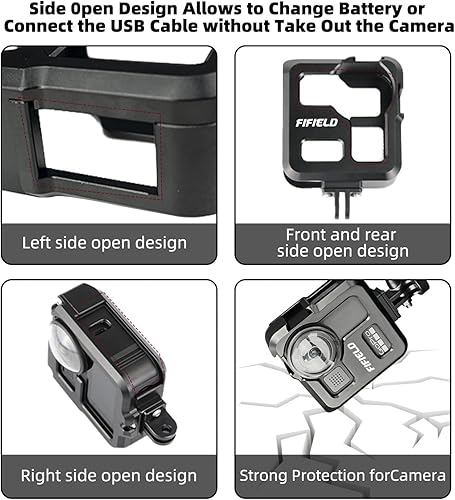 Side Open Design Allows to Change Battery or Connect the USB Cable without Take Out the Camera

Left side open design

FIFIELD

Front and rear side open design

Right side open design

FIFIELD

Strong Protection forCamera