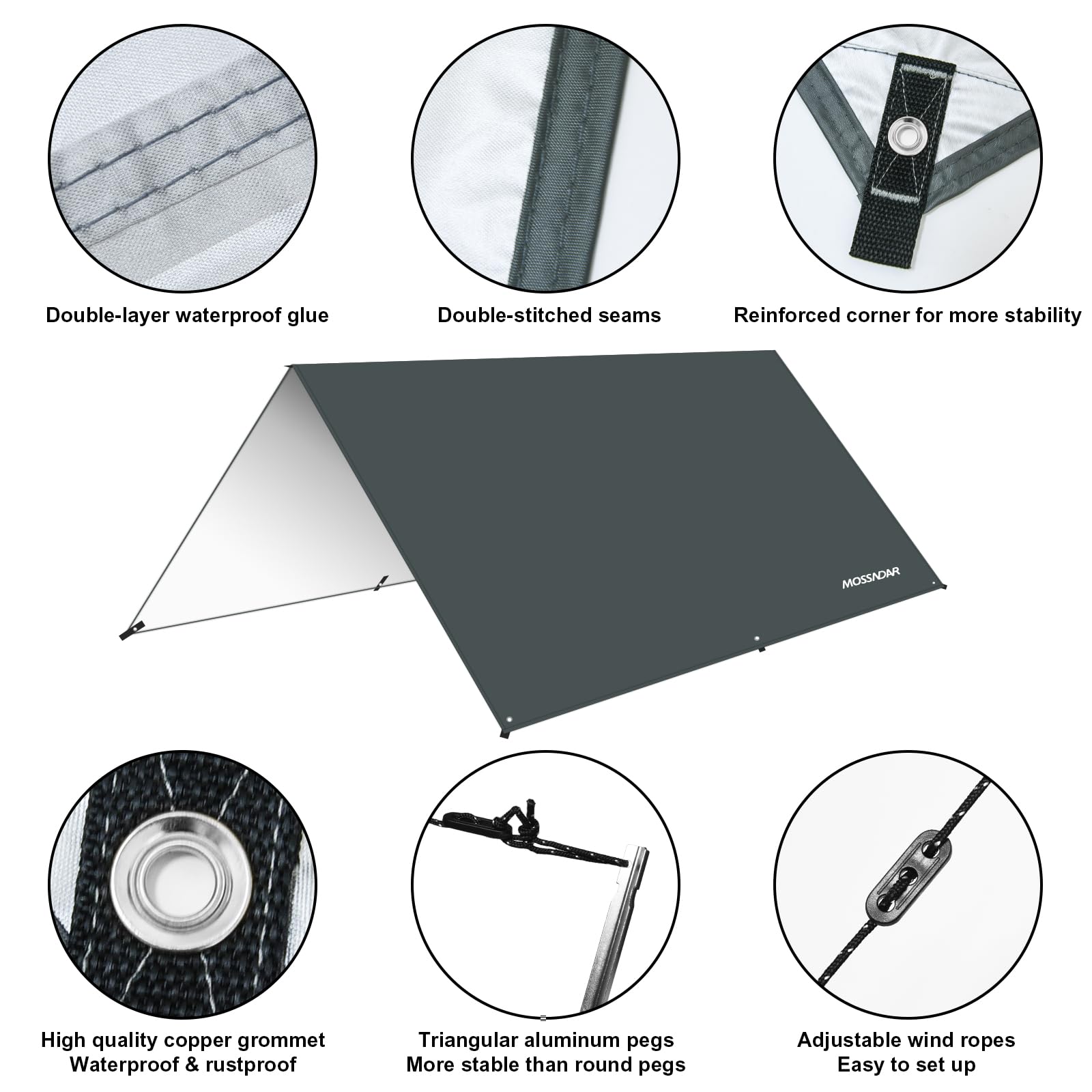 Double-layer waterproof glue

Double-stitched seams

Reinforced corner for more stability

MOSSNDAR

High quality copper grommet
Waterproof & rustproof

Triangular aluminum pegs
More stable than round pegs

Adjustable wind ropes
Easy to set up