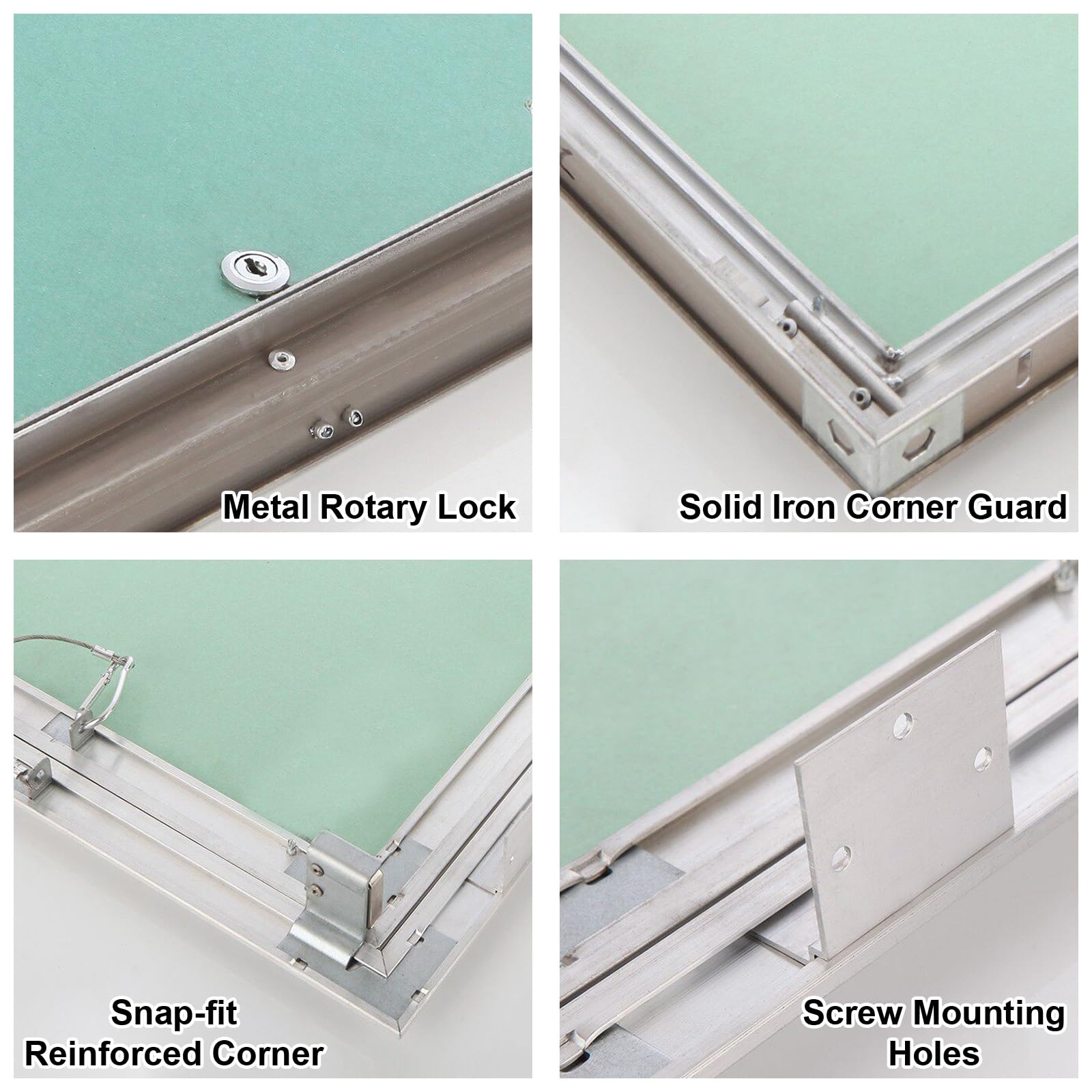 Metal Rotary Lock

Solid Iron Corner Guard

Snap-fit
Reinforced Corner

Screw Mounting
Holes