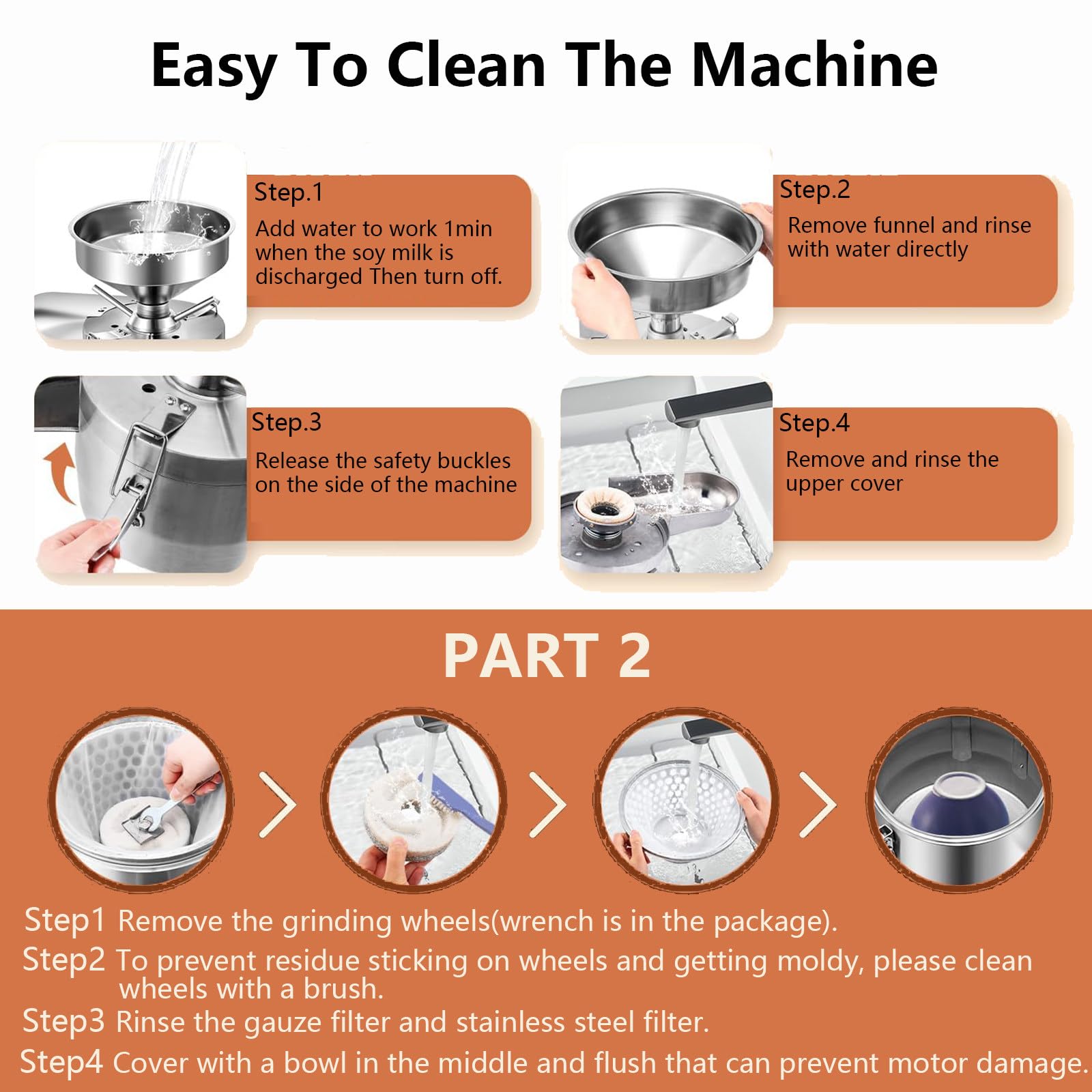 Easy To Clean The Machine

Step.1
Add water to work 1min when the soy milk is discharged Then turn off.

Step.2
Remove funnel and rinse with water directly

Step.3
Release the safety buckles on the side of the machine

Step.4
Remove and rinse the upper cover

PART 2

Step1 Remove the grinding wheels(wrench is in the package).
Step2 To prevent residue sticking on wheels and getting moldy, please clean wheels with a brush.
Step3 Rinse the gauze filter and stainless steel filter.
Step4 Cover with a bowl in the middle and flush that can prevent motor damage.