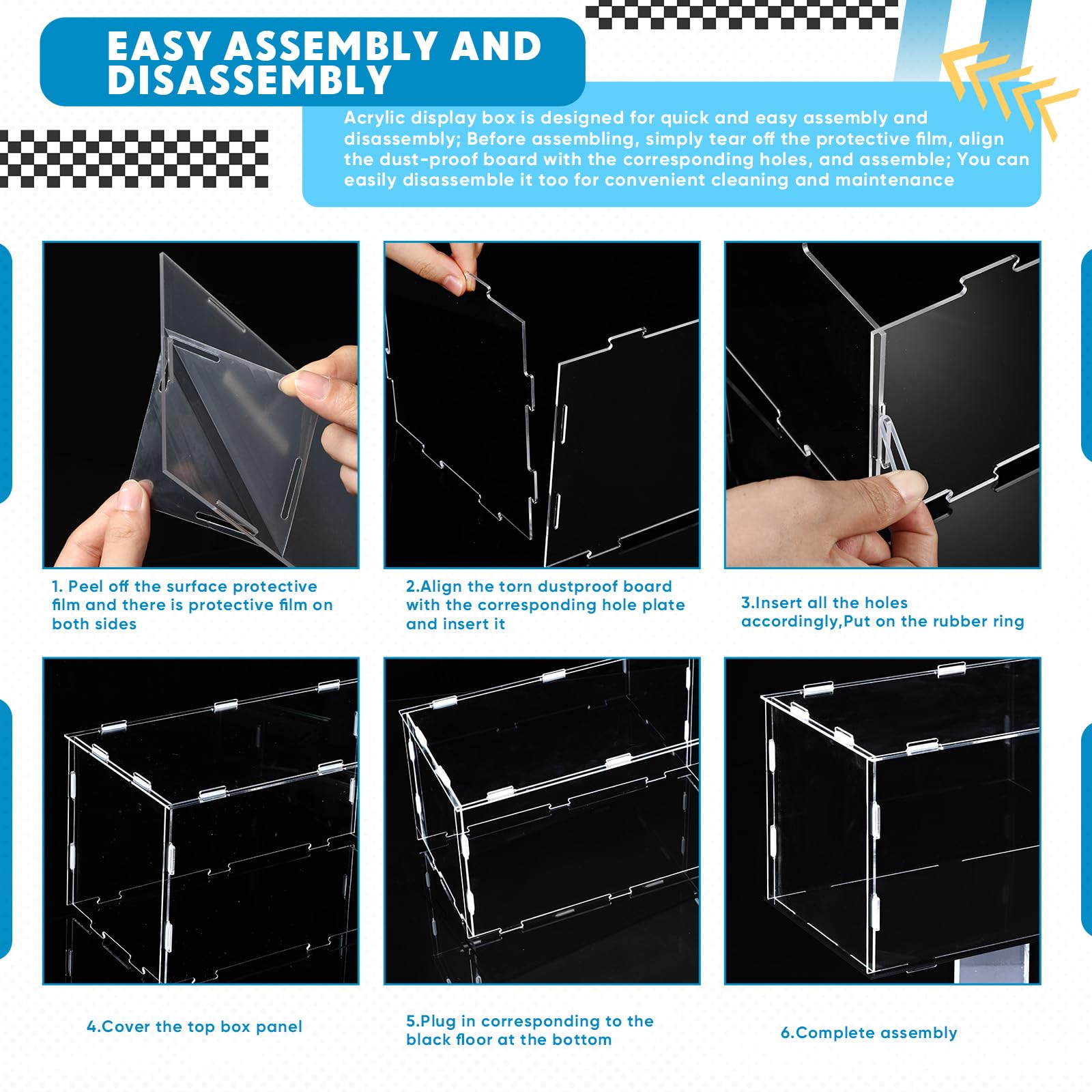 EASY ASSEMBLY AND DISASSEMBLY

Acrylic display box is designed for quick and easy assembly and disassembly; Before assembling, simply tear off the protective film, align the dust-proof board with the corresponding holes, and assemble; You can easily disassemble it too for convenient cleaning and maintenance

1. Peel off the surface protective film and there is protective film on both sides

2.Align the torn dustproof board with the corresponding hole plate and insert it

3.Insert all the holes accordingly,Put on the rubber ring

4.Cover the top box panel

5.Plug in corresponding to the black floor at the bottom

6.Complete assembly