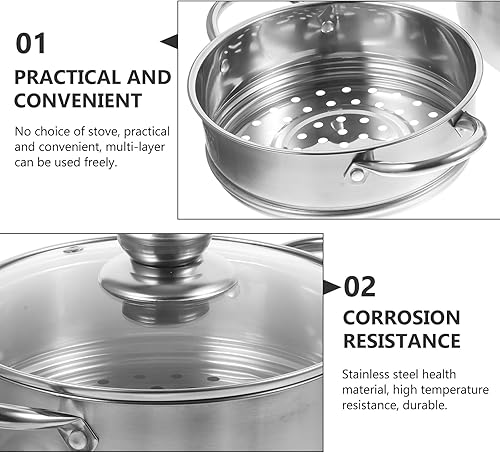 01

PRACTICAL AND CONVENIENT

No choice of stove, practical and convenient, multi-layer can be used freely.

02

CORROSION RESISTANCE

Stainless steel health material, high temperature resistance, durable.