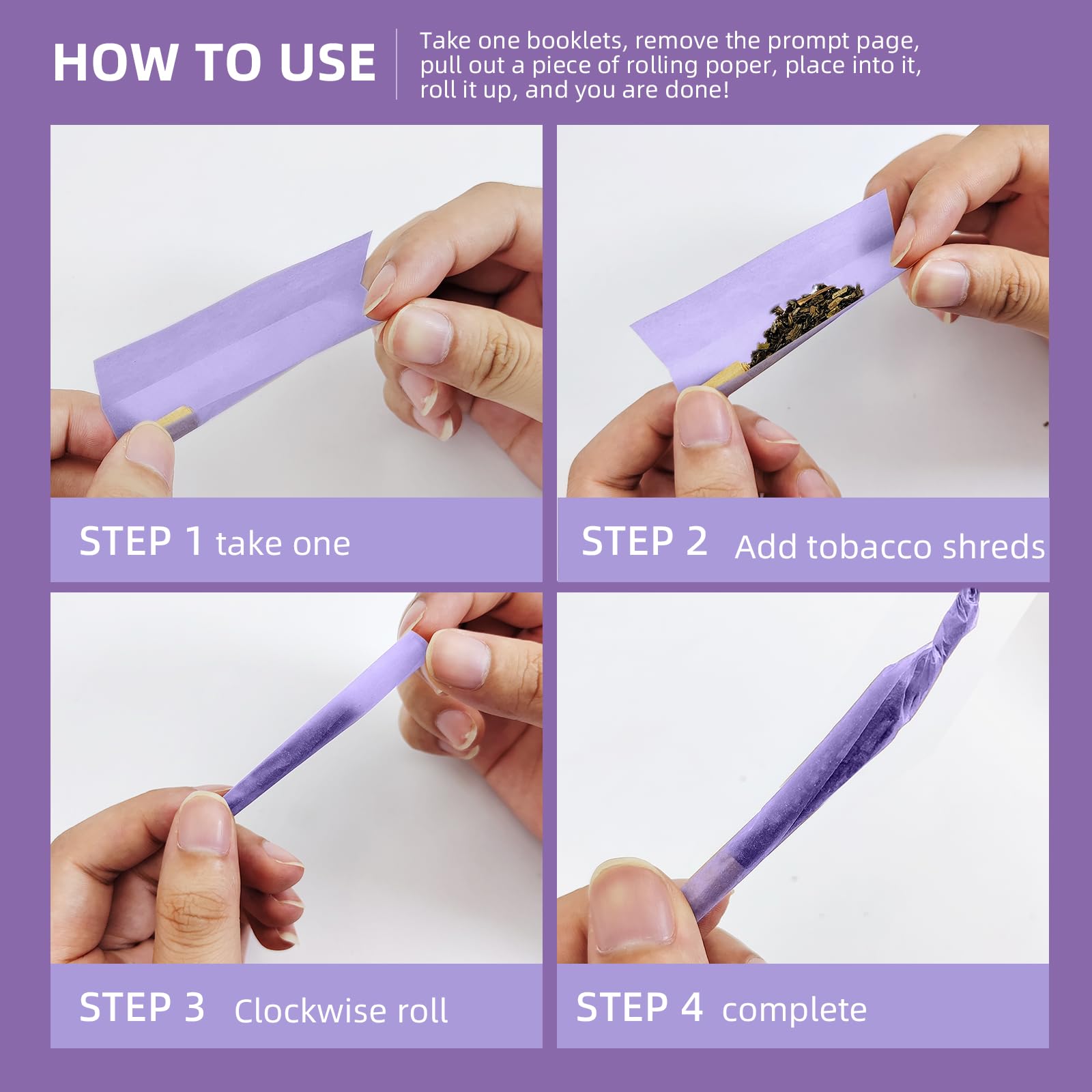 HOW TO USE

Take one booklets, remove the prompt page, pull out a piece of rolling poper, place into it, roll it up, and you are done!

STEP 1 take one

STEP 2 Add tobacco shreds

STEP 3 Clockwise roll

STEP 4 complete