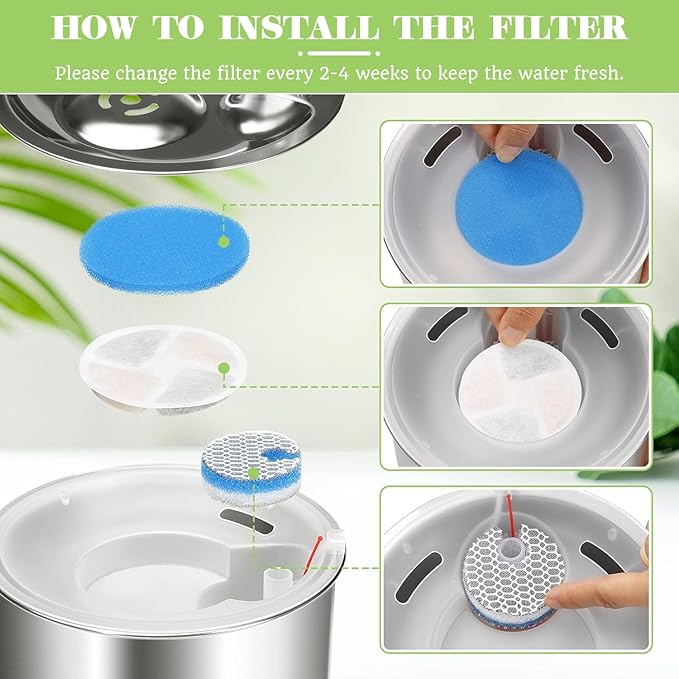 HOW TO INSTALL THE FILTER

Please change the filter every 2-4 weeks to keep the water fresh.