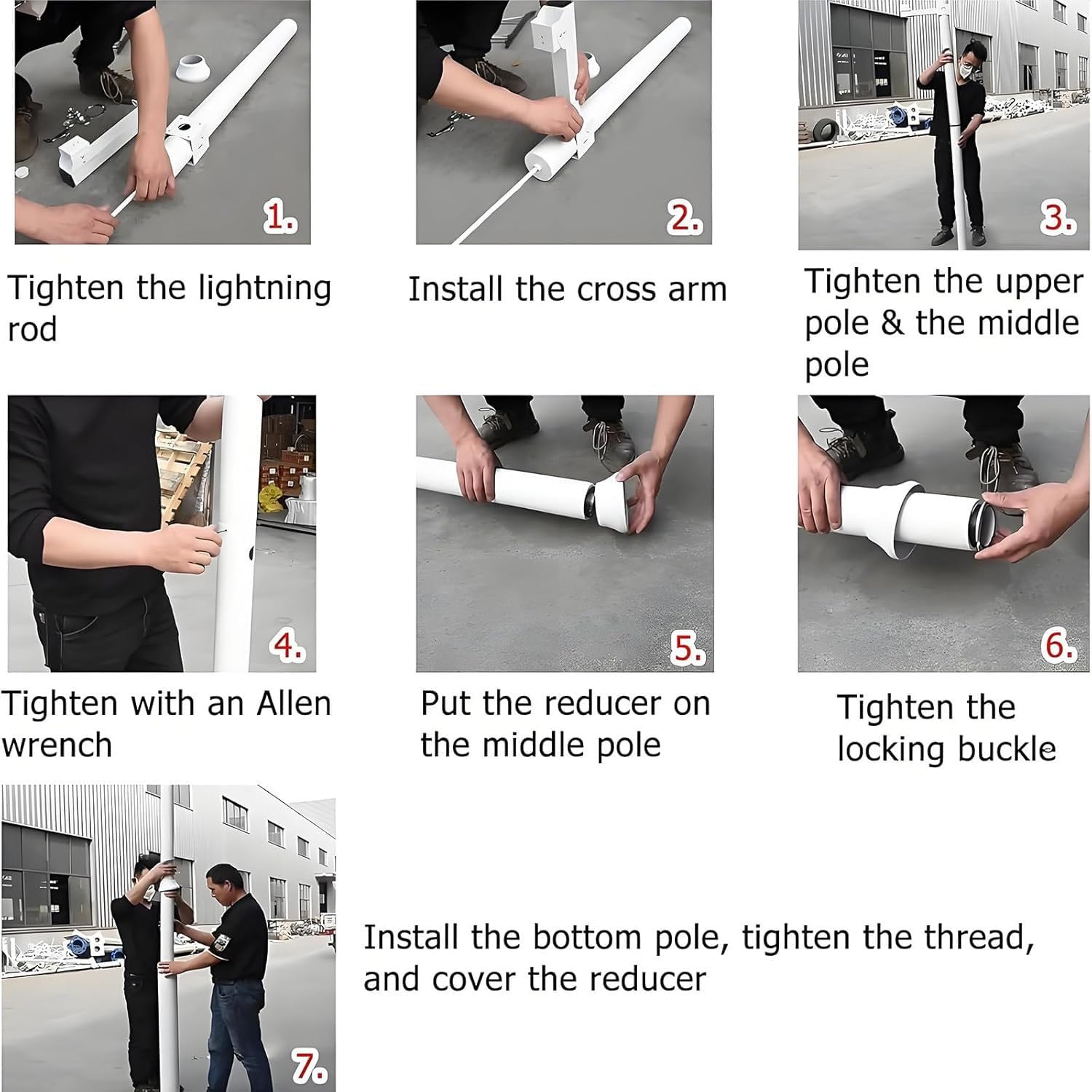 1.

Tighten the lightning rod

2.

Install the cross arm

3.

Tighten the upper pole & the middle pole

4.

Tighten with an Allen wrench

5.

Put the reducer on the middle pole

6.

Tighten the locking buckle

7.

Install the bottom pole, tighten the thread, and cover the reducer