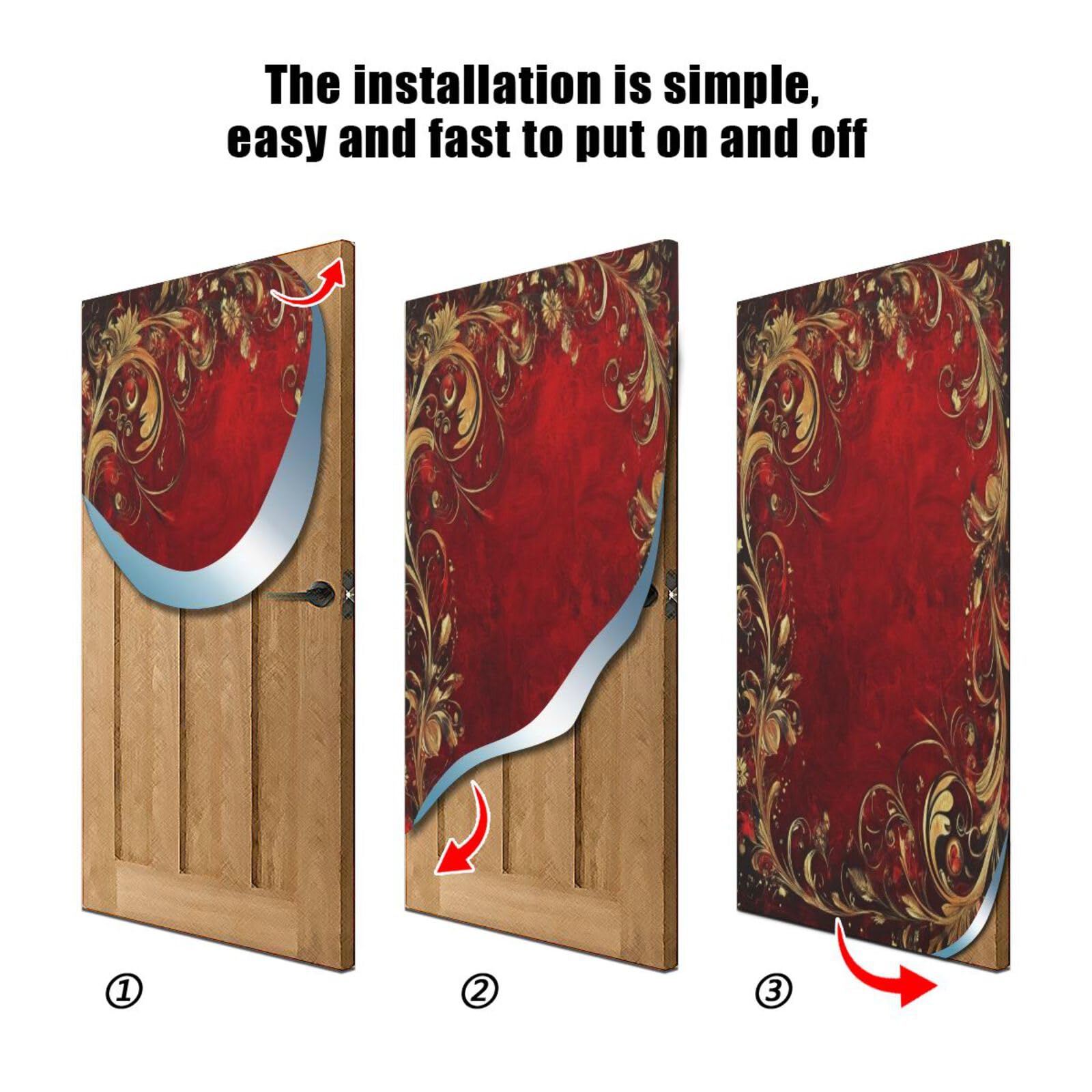 The installation is simple, easy and fast to put on and off

①

②

③