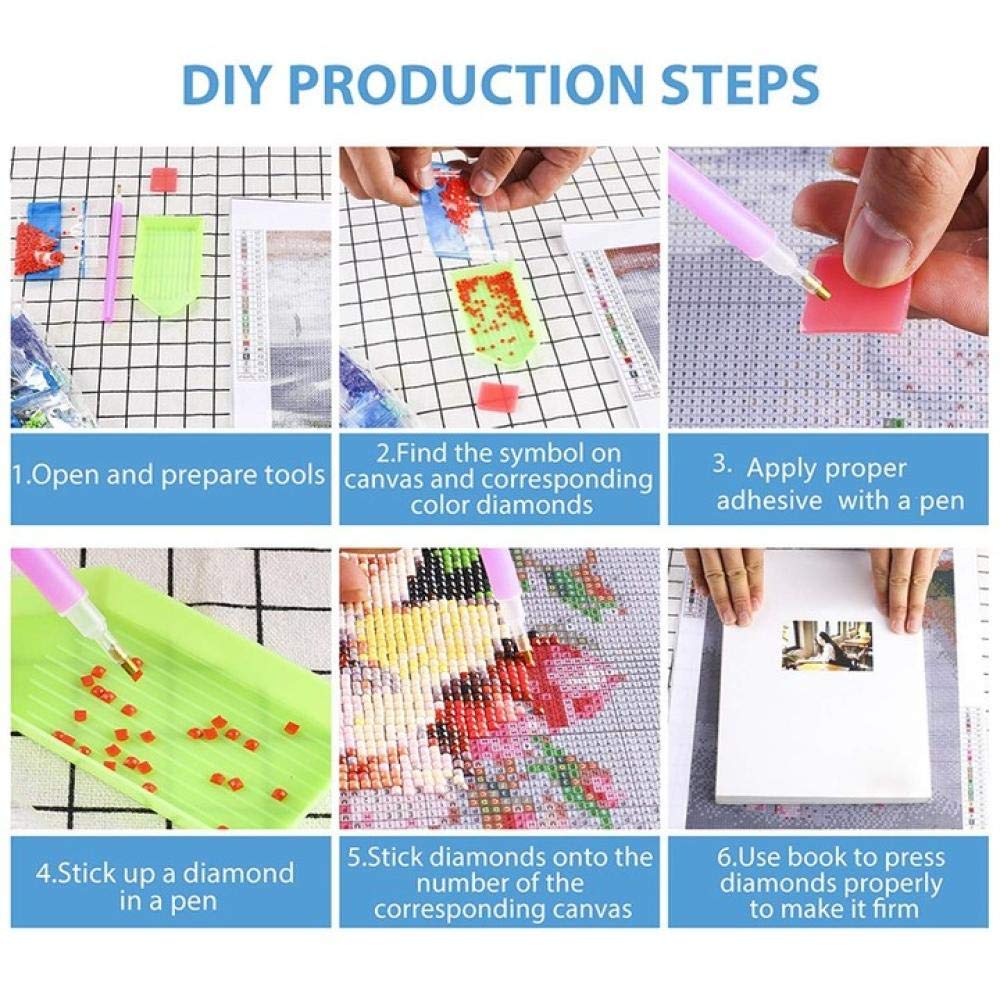 DIY PRODUCTION STEPS

1.Open and prepare tools

2.Find the symbol on canvas and corresponding color diamonds

3. Apply proper adhesive with a pen

4.Stick up a diamond in a pen

5.Stick diamonds onto the number of the corresponding canvas

6.Use book to press diamonds properly to make it firm