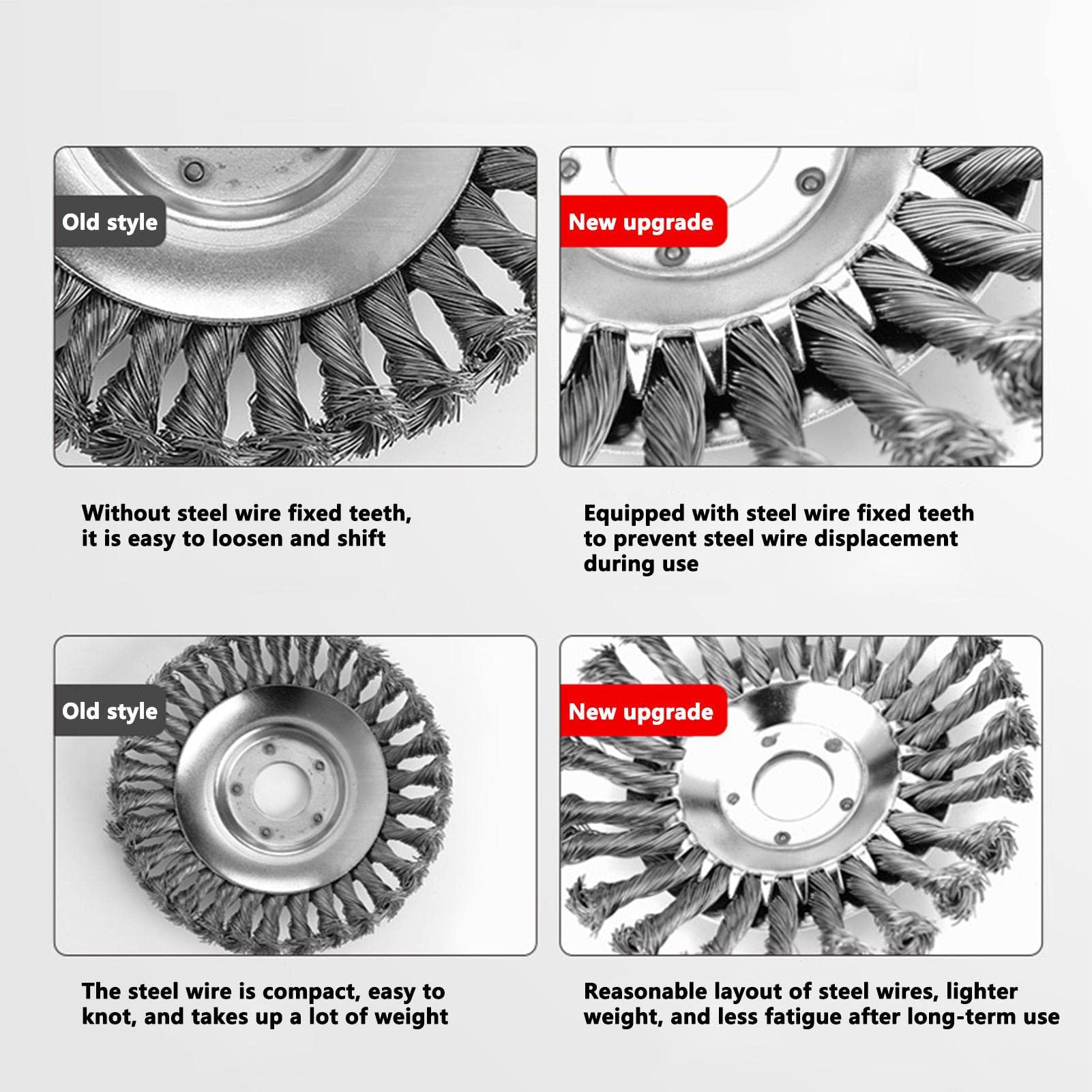 Old style

Without steel wire fixed teeth, it is easy to loosen and shift

New upgrade

Equipped with steel wire fixed teeth to prevent steel wire displacement during use

Old style

The steel wire is compact, easy to knot, and takes up a lot of weight

New upgrade

Reasonable layout of steel wires, lighter weight, and less fatigue after long-term use