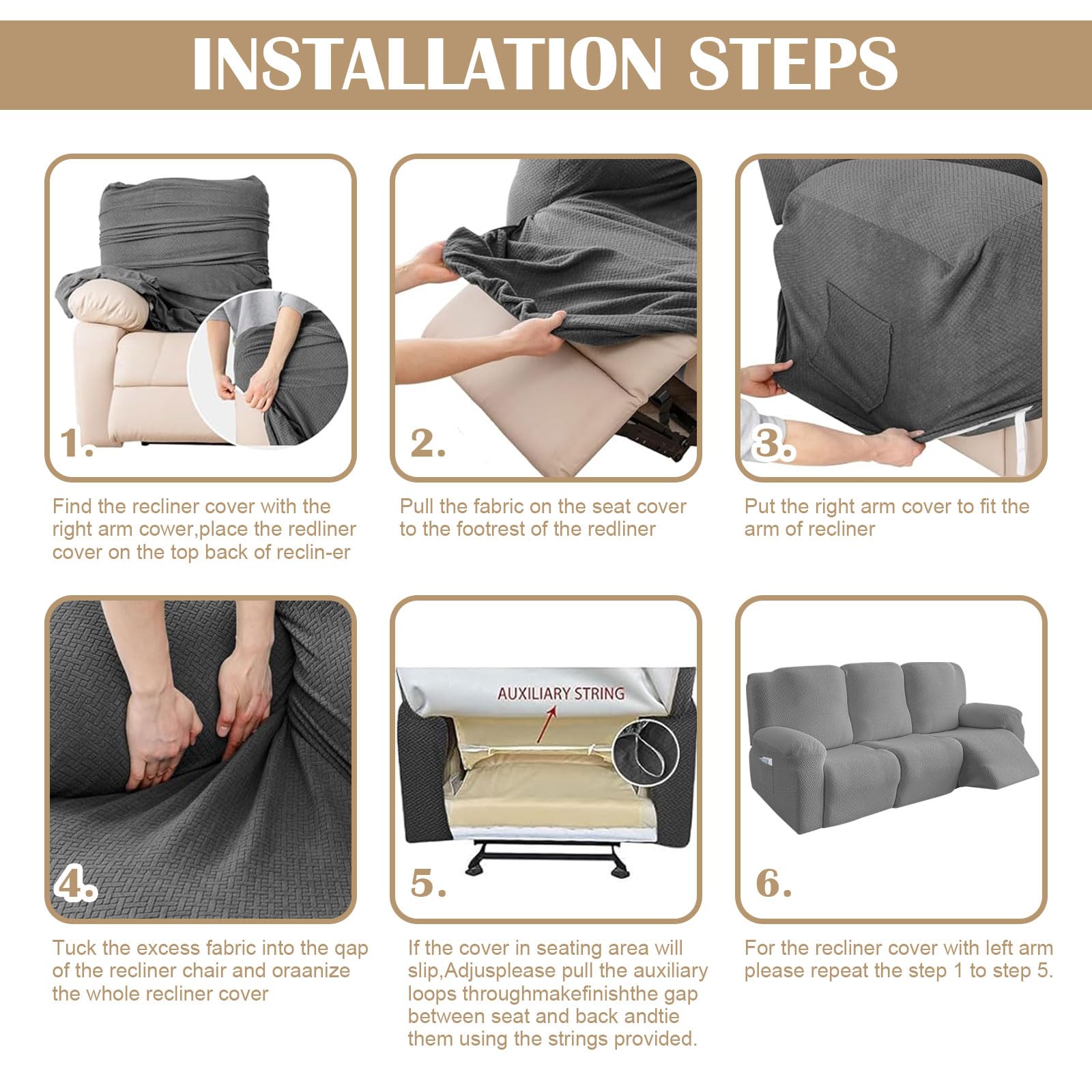 INSTALLATION STEPS

1.

Find the recliner cover with the right arm cower,place the redliner cover on the top back of reclin-er

2.

Pull the fabric on the seat cover to the footrest of the redliner

3.

Put the right arm cover to fit the arm of recliner

4.

Tuck the excess fabric into the qap of the recliner chair and oraanize the whole recliner cover

AUXILIARY STRING

5.

If the cover in seating area will slip,Adjusplease pull the auxiliary loops throughmakefinishthe gap between seat and back andtie them using the strings provided.

6.

For the recliner cover with left arm please repeat the step 1 to step 5.