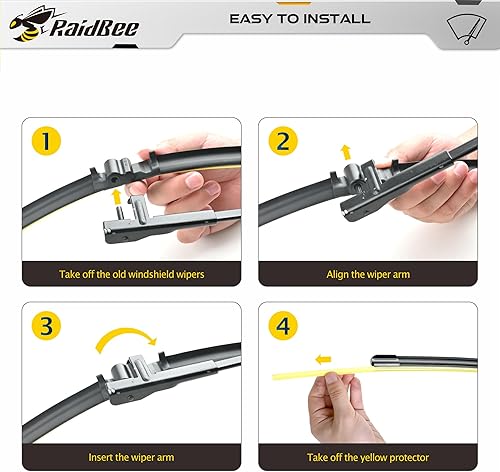 RaidBee

EASY TO INSTALL

1

Take off the old windshield wipers

2

Align the wiper arm

3

Insert the wiper arm

4

Take off the yellow protector