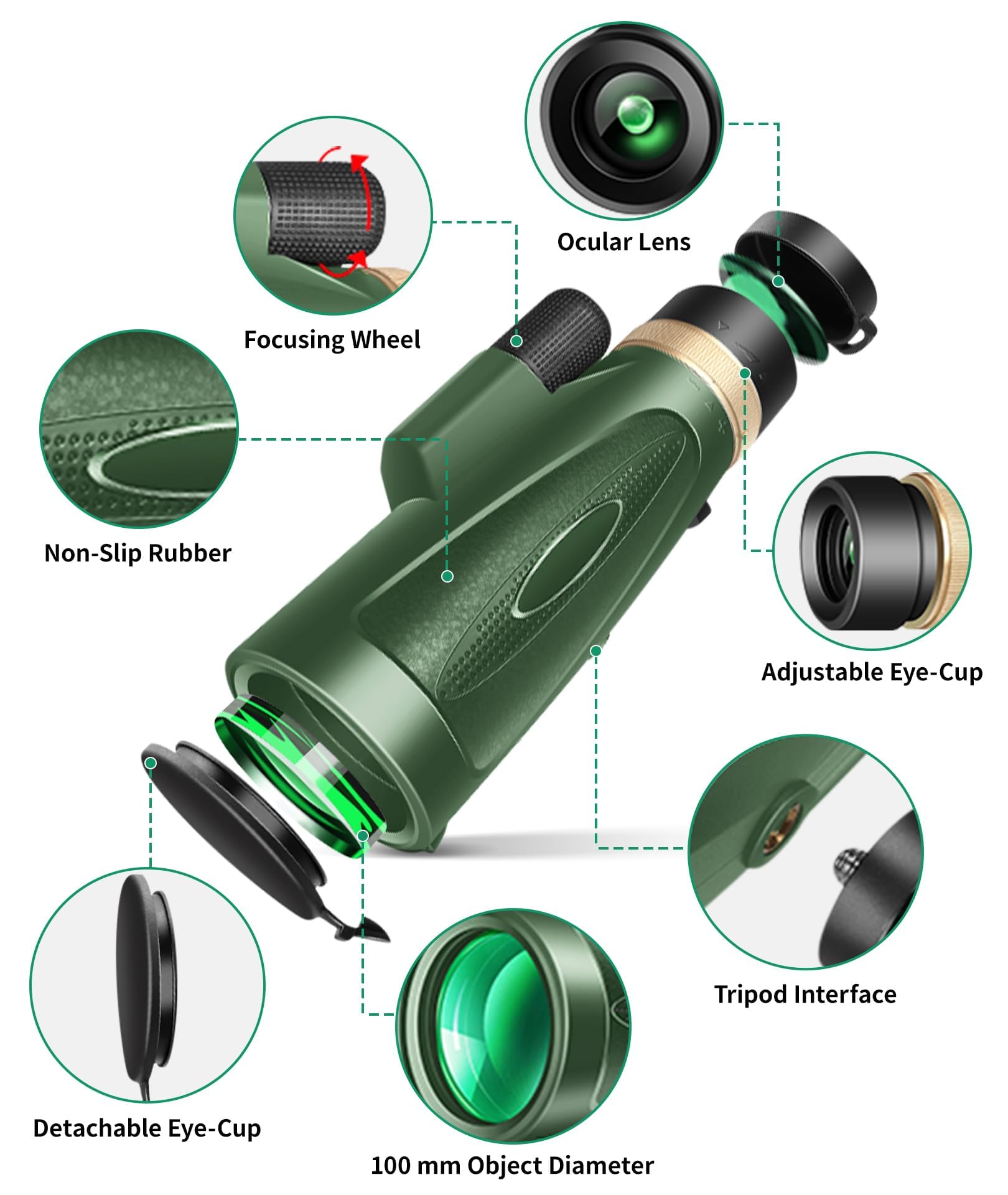 Ocular Lens

Focusing Wheel

Non-Slip Rubber

Adjustable Eye-Cup

Tripod Interface

Detachable Eye-Cup

100 mm Object Diameter