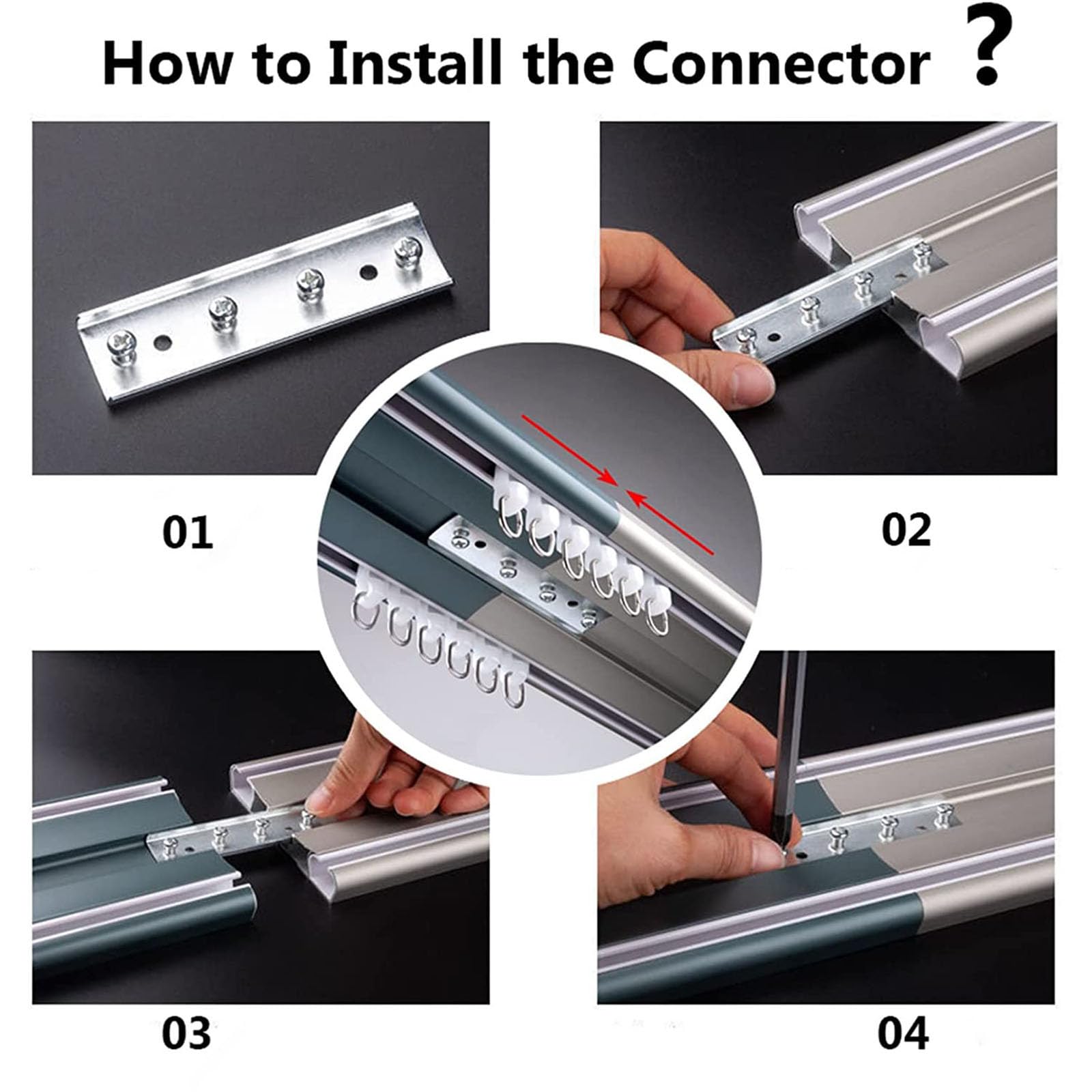 How to Install the Connector ？

01

02

03

04