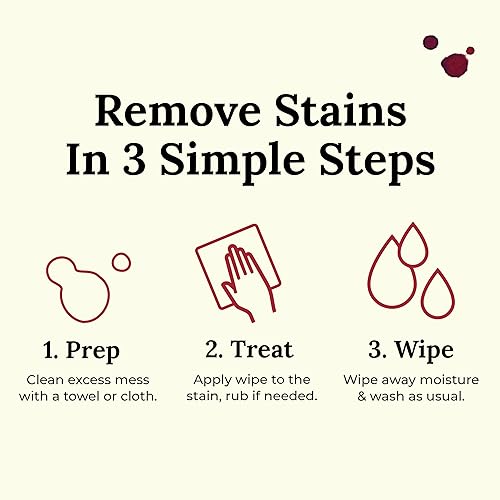 Remove Stains In 3 Simple Steps

1. Prep
Clean excess mess with a towel or cloth.

2. Treat
Apply wipe to the stain, rub if needed.

3. Wipe
Wipe away moisture & wash as usual.