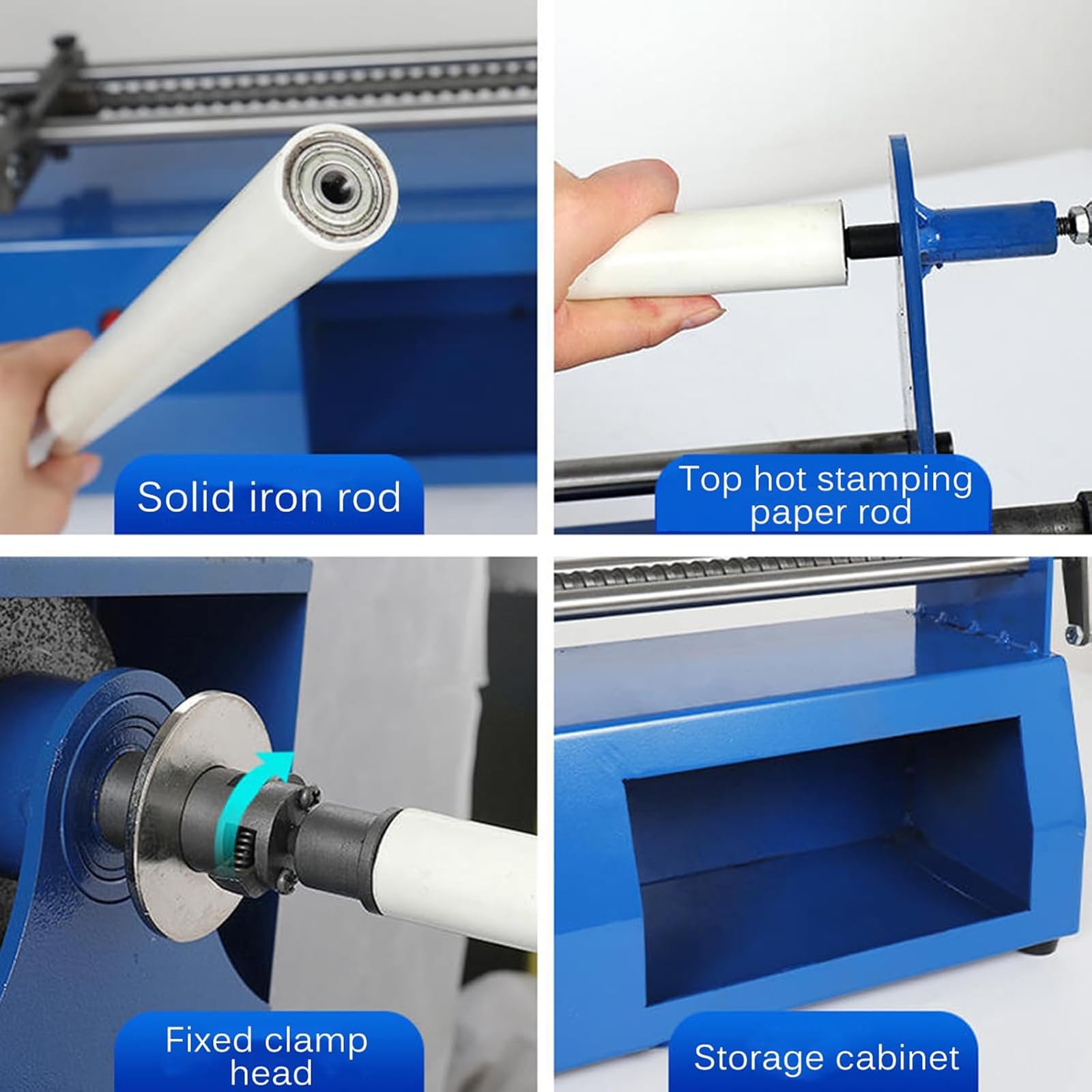 Solid iron rod

Top hot stamping paper rod

Fixed clamp head

Storage cabinet