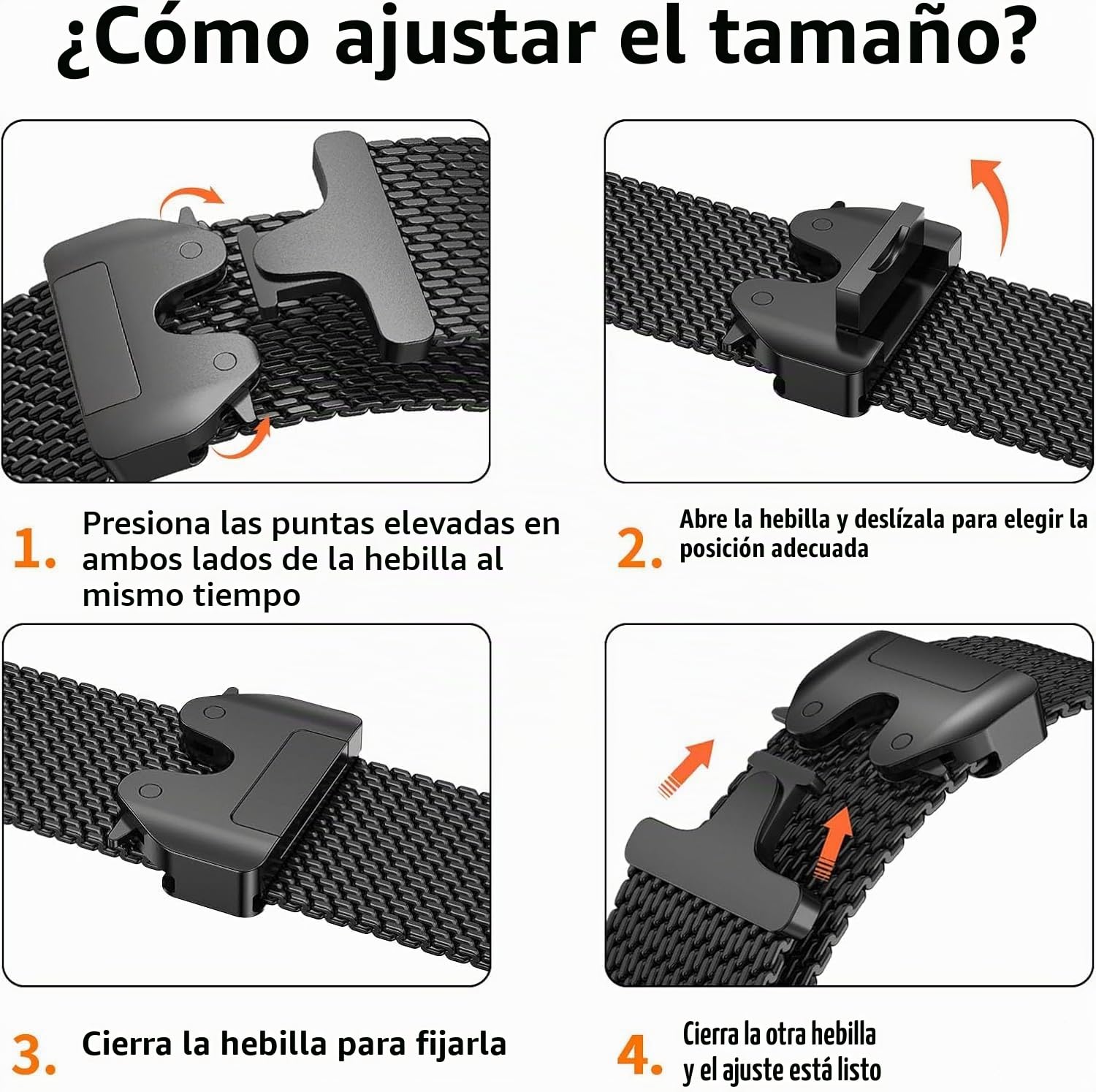 ¿Cómo ajustar el tamaño?

1. Presiona las puntas elevadas en ambos lados de la hebilla al mismo tiempo

2. Abre la hebilla y deslízala para elegir la posición adecuada

3. Cierra la hebilla para fijarla

4. Cierra la otra hebilla y el ajuste está listo