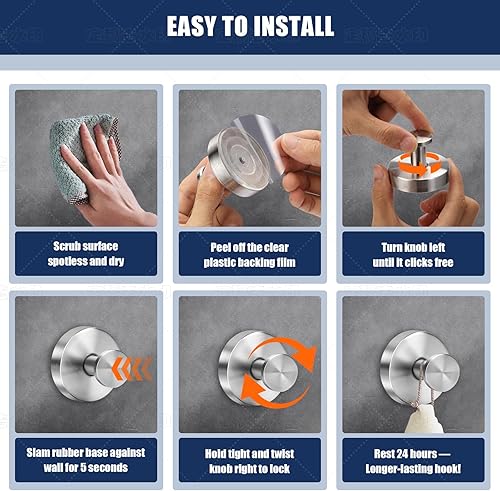 EASY TO INSTALL

Scrub surface spotless and dry

Peel off the clear plastic backing film

Turn knob left until it clicks free

Slam rubber base against wall for 5 seconds

Hold tight and twist knob right to lock

Rest 24 hours — Longer-lasting hook!