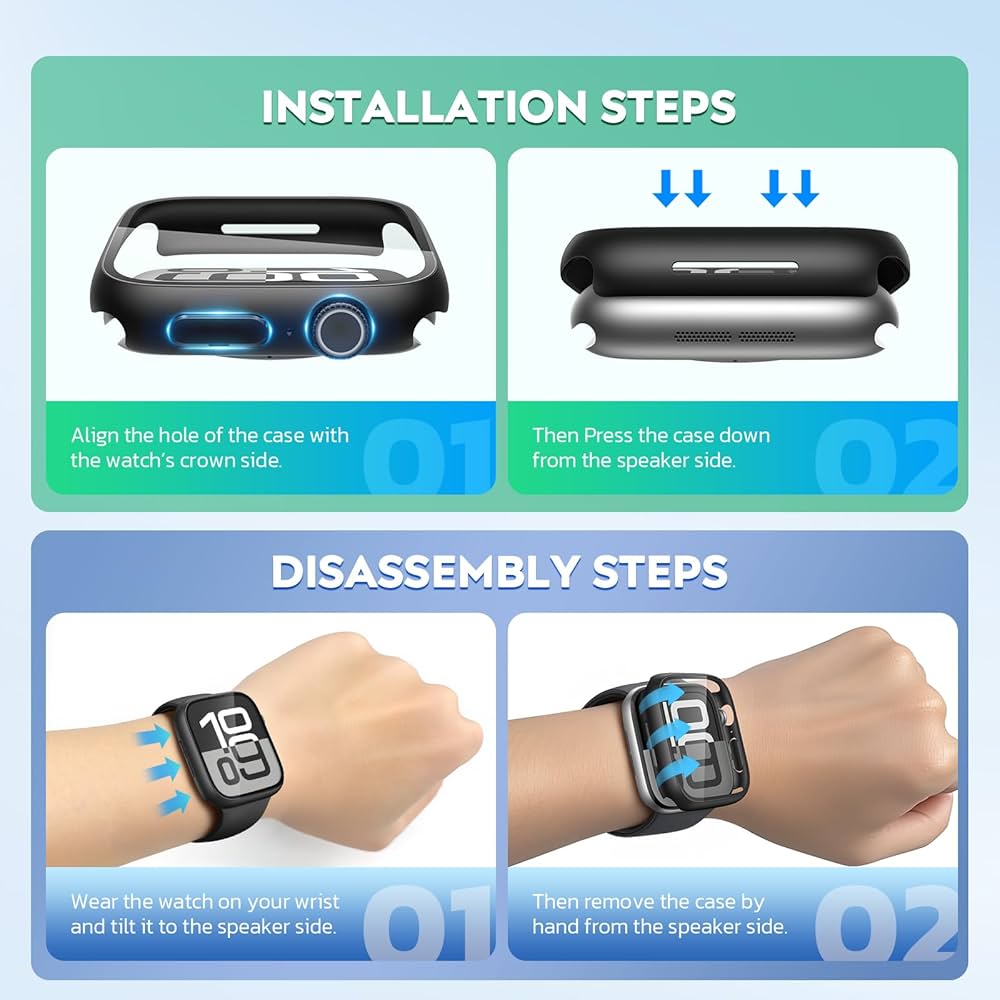 INSTALLATION STEPS

Align the hole of the case with the watch's crown side.

01

Then Press the case down from the speaker side.

02

DISASSEMBLY STEPS

10
09

Wear the watch on your wrist and tilt it to the speaker side.

01

Then remove the case by hand from the speaker side.

02