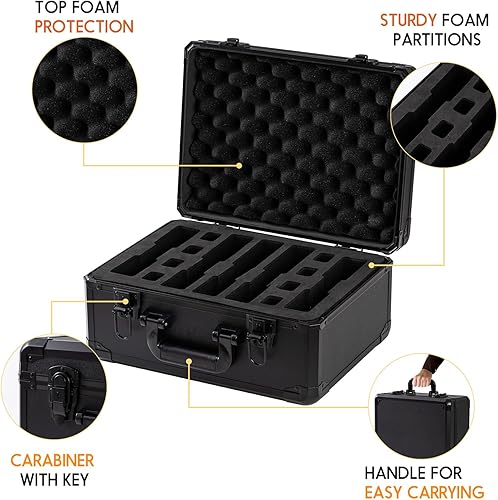 TOP FOAM PROTECTION

STURDY FOAM PARTITIONS

CARABINER WITH KEY

HANDLE FOR EASY CARRYING