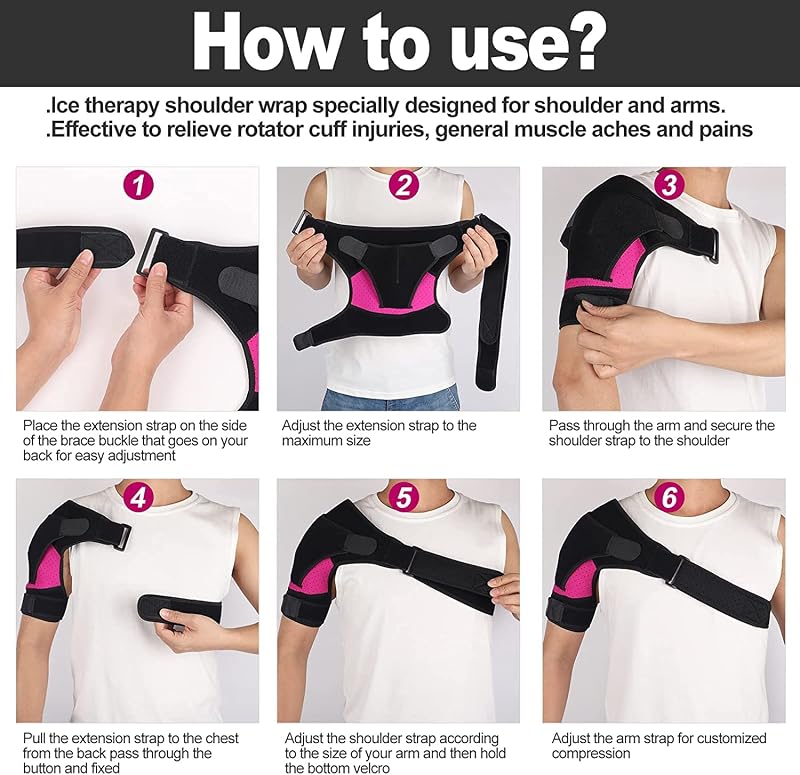 How to use?

.Ice therapy shoulder wrap specially designed for shoulder and arms.
.Effective to relieve rotator cuff injuries, general muscle aches and pains

1

Place the extension strap on the side of the brace buckle that goes on your back for easy adjustment

2

Adjust the extension strap to the maximum size

3

Pass through the arm and secure the shoulder strap to the shoulder

4

Pull the extension strap to the chest from the back pass through the button and fixed

5

Adjust the shoulder strap according to the size of your arm and then hold the bottom velcro

6

Adjust the arm strap for customized compression