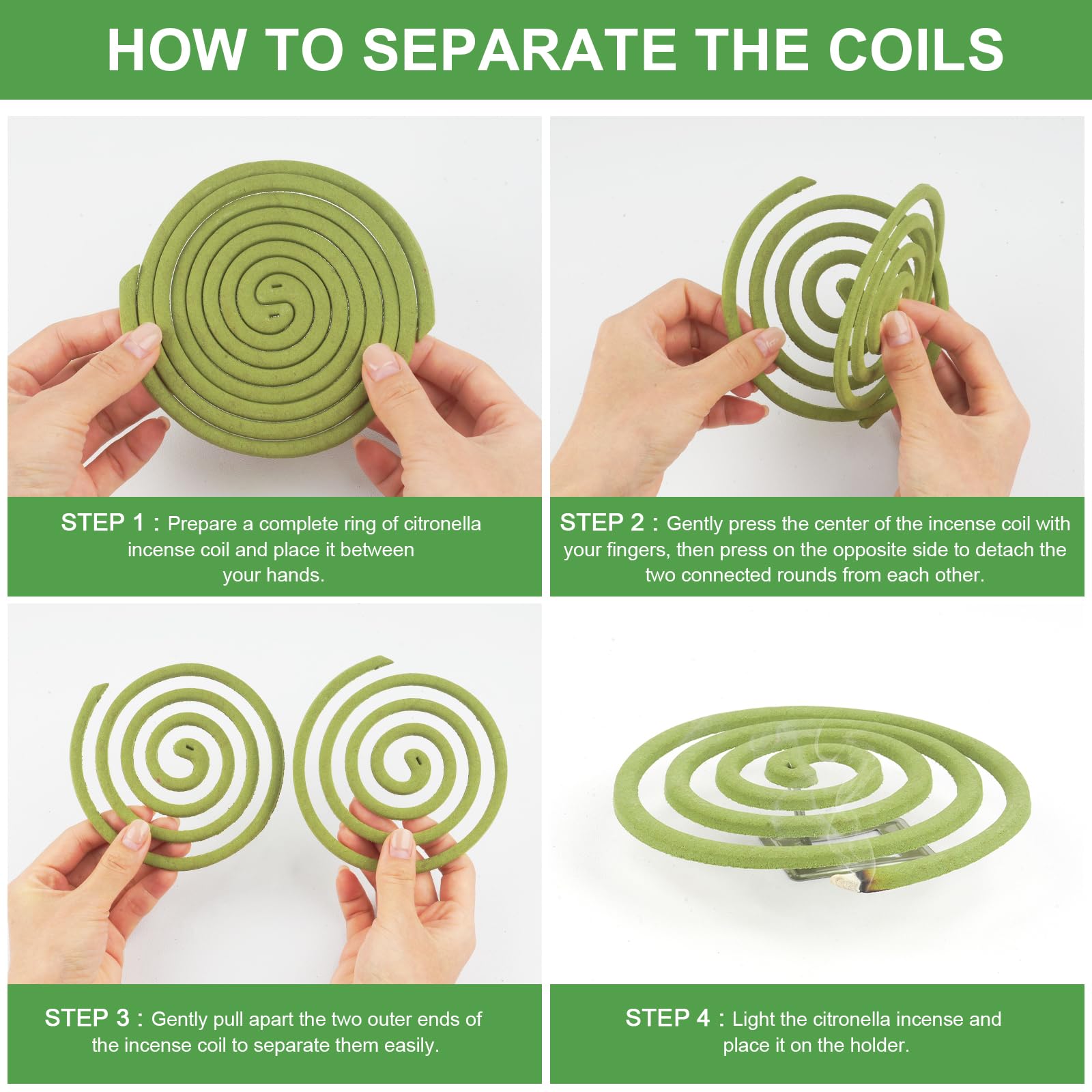 HOW TO SEPARATE THE COILS

STEP 1 : Prepare a complete ring of citronella incense coil and place it between your hands.

STEP 2 : Gently press the center of the incense coil with your fingers, then press on the opposite side to detach the two connected rounds from each other.

STEP 3 : Gently pull apart the two outer ends of the incense coil to separate them easily.

STEP 4 : Light the citronella incense and place it on the holder.