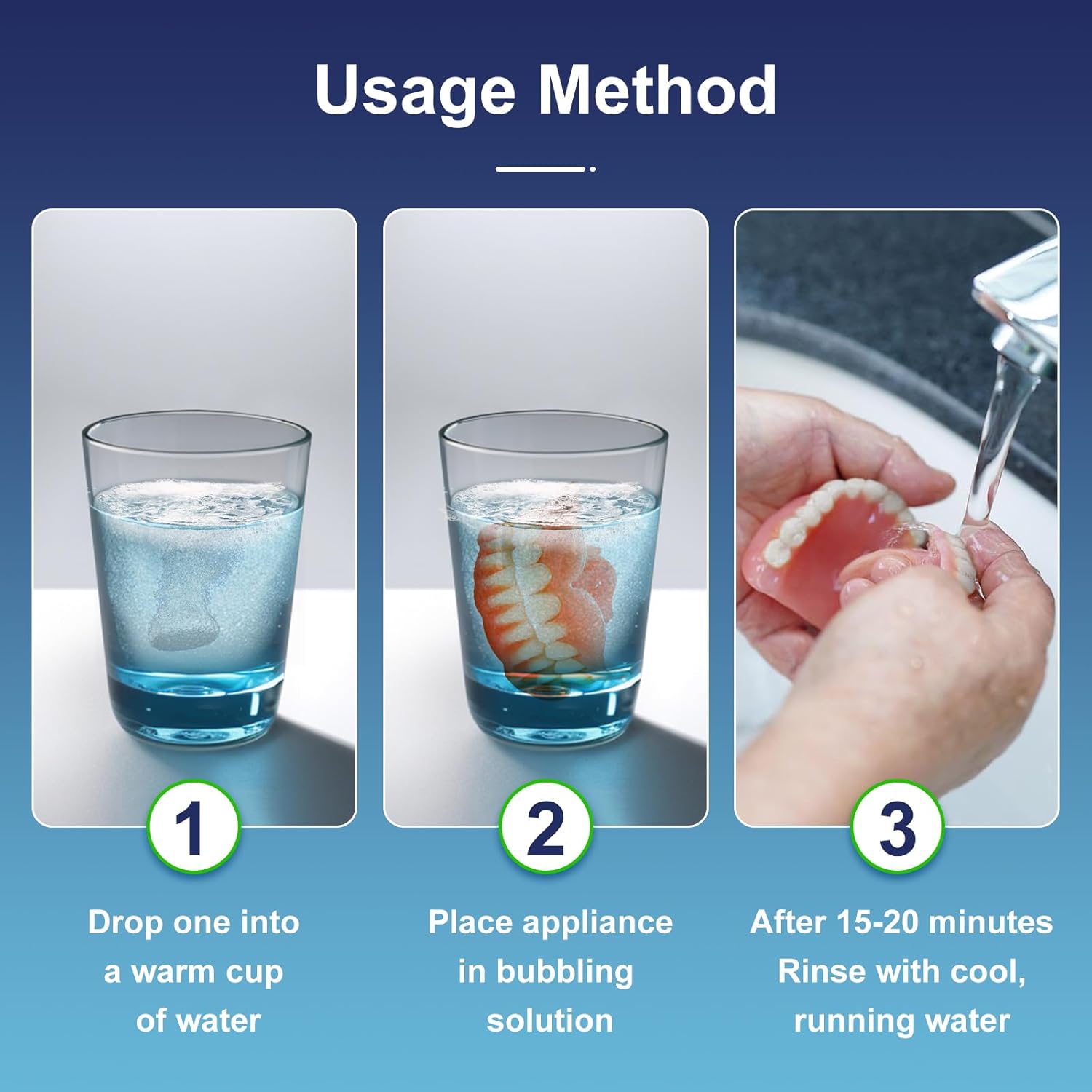 Usage Method

1

Drop one into a warm cup of water

2

Place appliance in bubbling solution

3

After 15-20 minutes Rinse with cool, running water