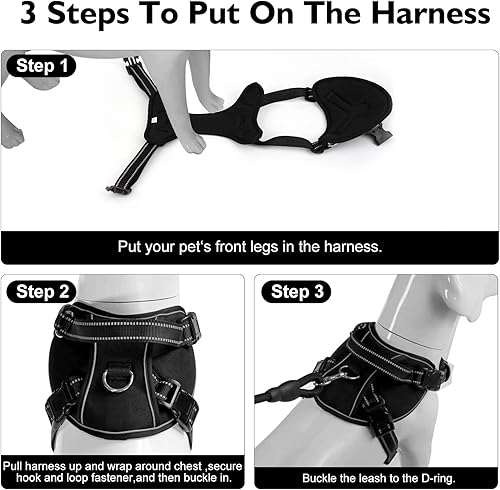 3 Steps To Put On The Harness

Step 1

Put your pet's front legs in the harness.

Step 2

Pull harness up and wrap around chest ,secure hook and loop fastener,and then buckle in.

Step 3

Buckle the leash to the D-ring.