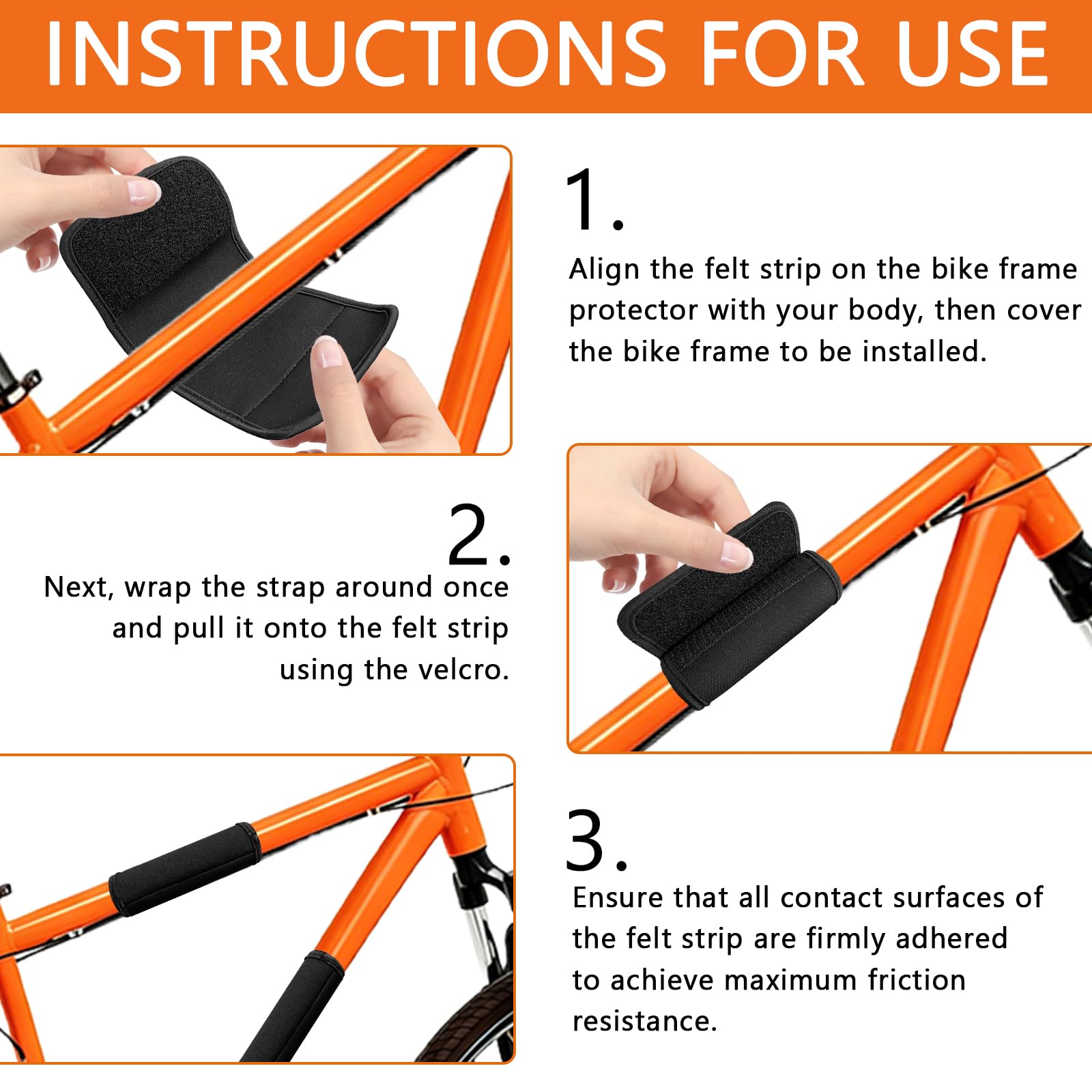 INSTRUCTIONS FOR USE

1.

Align the felt strip on the bike frame protector with your body, then cover the bike frame to be installed.

2.

Next, wrap the strap around once and pull it onto the felt strip using the velcro.

3.

Ensure that all contact surfaces of the felt strip are firmly adhered to achieve maximum friction resistance.