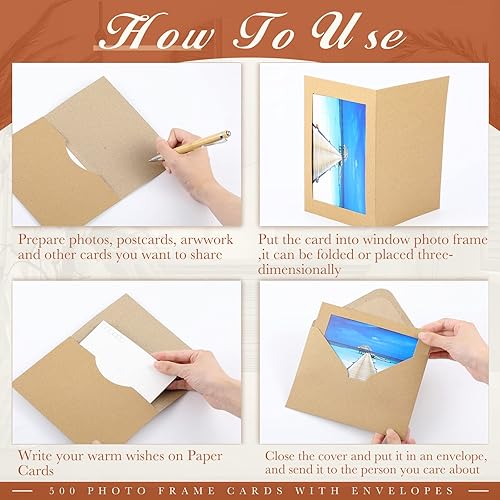 How To Use

Prepare photos, postcards, arwwork and other cards you want to share

Put the card into window photo frame ,it can be folded or placed three-dimensionally

Write your warm wishes on Paper Cards

Close the cover and put it in an envelope, and send it to the person you care about

500 PHOTO FRAME CARDS WITH ENVELOPES