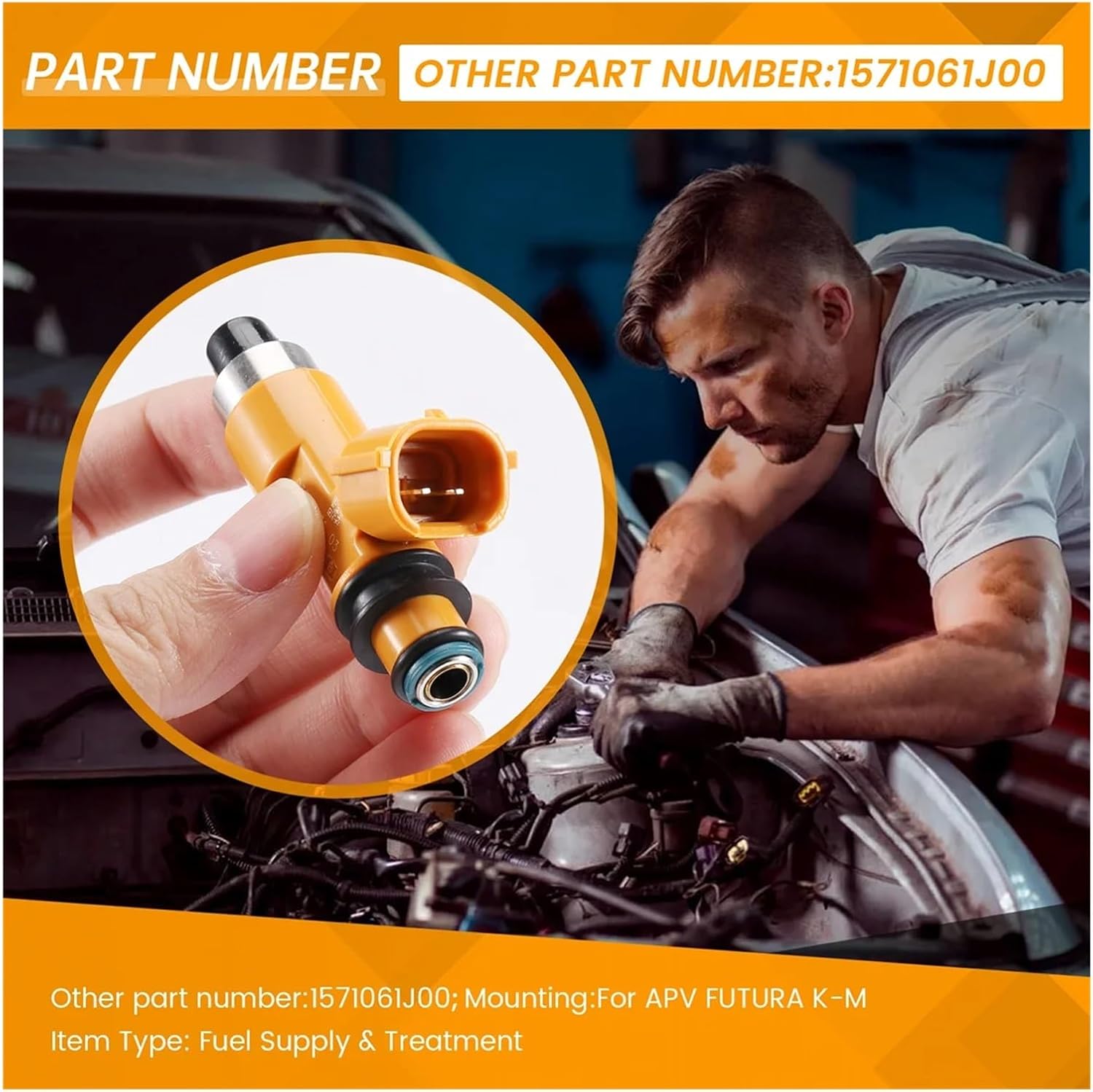 PART NUMBER

OTHER PART NUMBER:1571061J00

Other part number:1571061J00; Mounting:For APV FUTURA K-M
Item Type: Fuel Supply & Treatment